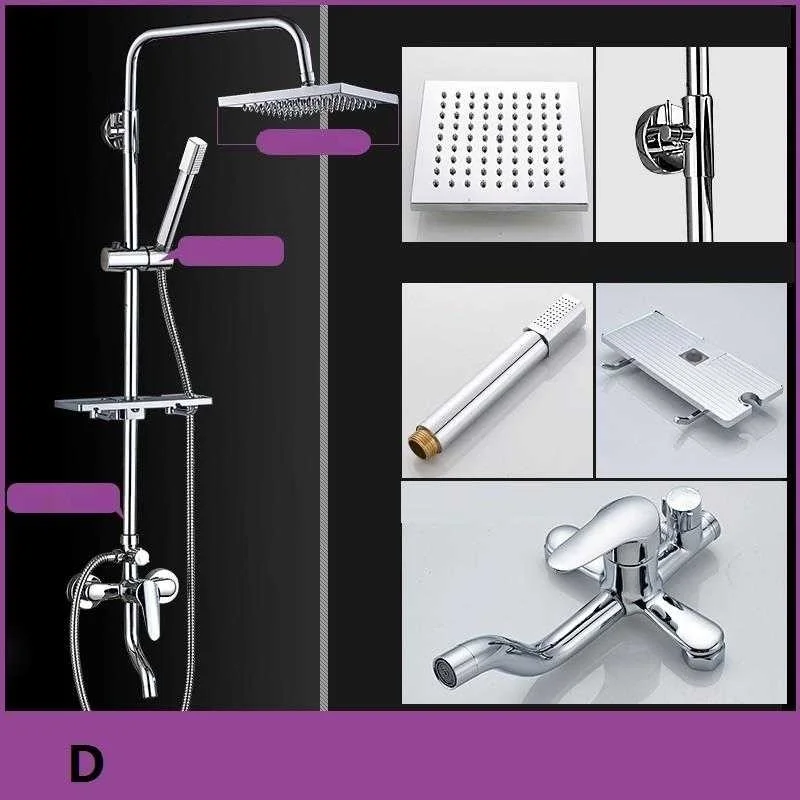 D