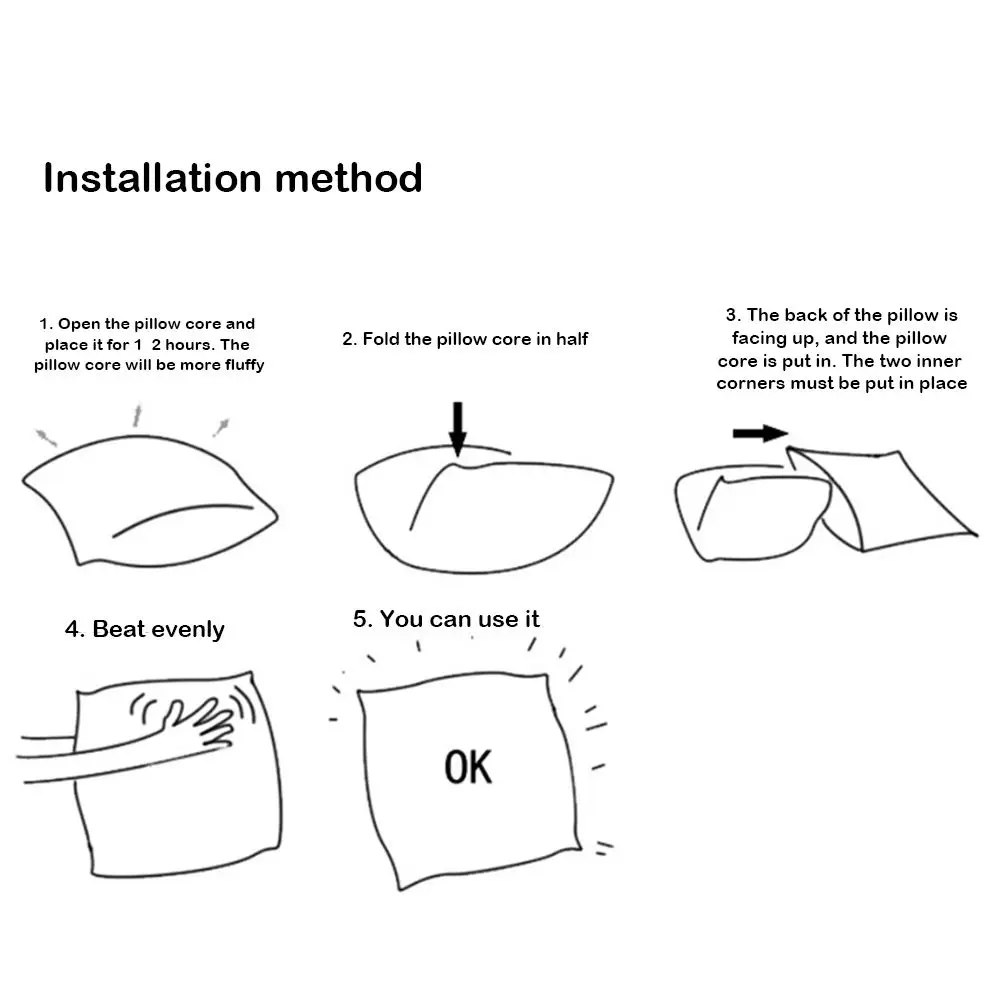 Installation method

1. Open the pillow core and place it for 1 2 hours. The pillow core will be more fluffy

2. Fold the pillow core in half

3. The back of the pillow is facing up, and the pillow core is put in. The two inner corners must be put in place

4. Beat evenly

5. You can use it

OK