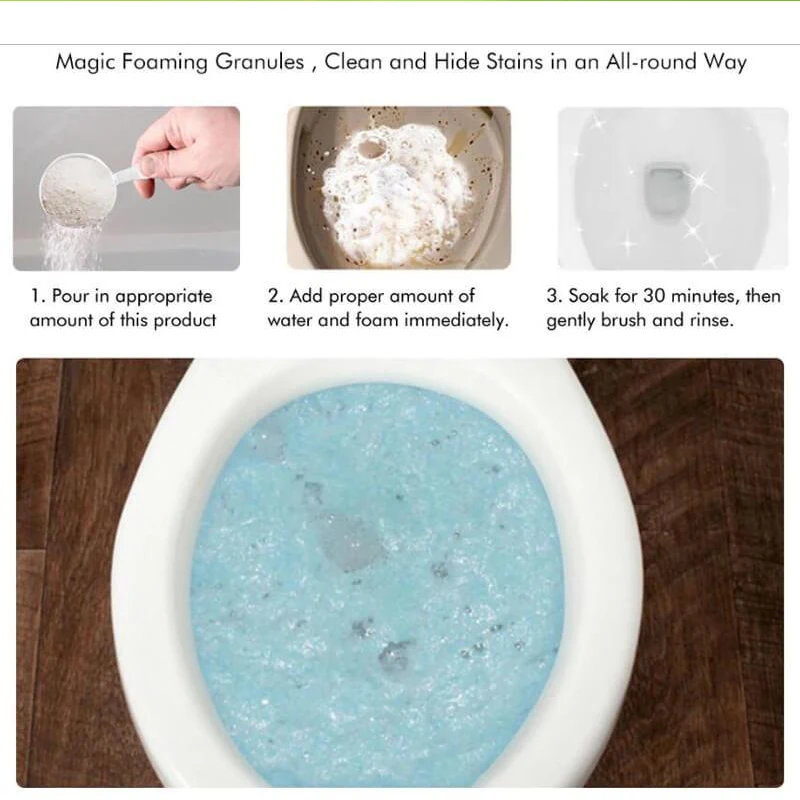 Magic Foaming Granules , Clean and Hide Stains in an All-round Way

1. Pour in appropriate amount of this product

2. Add proper amount of water and foam immediately.

3. Soak for 30 minutes, then gently brush and rinse.