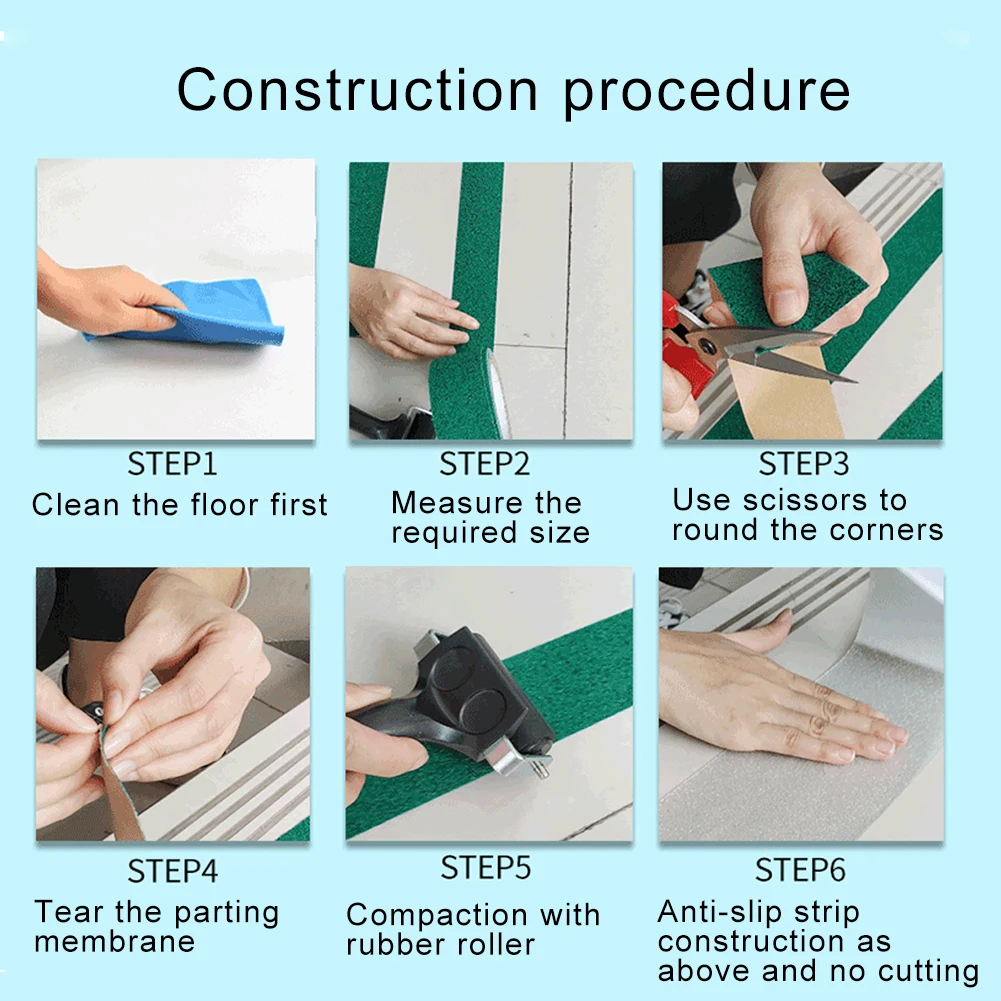 Construction procedure

STEP1
Clean the floor first

STEP2
Measure the required size

STEP3
Use scissors to round the corners

STEP4
Tear the parting membrane

STEP5
Compaction with rubber roller

STEP6
Anti-slip strip construction as above and no cutting