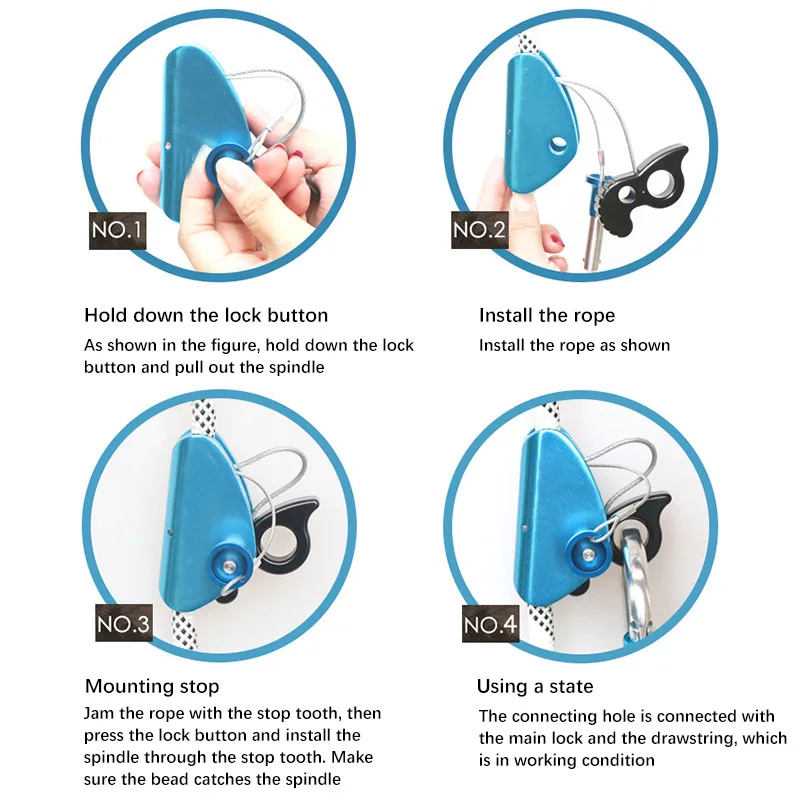 NO.1

Hold down the lock button

As shown in the figure, hold down the lock button and pull out the spindle

NO.2

Install the rope

Install the rope as shown

NO.3

Mounting stop

Jam the rope with the stop tooth, then press the lock button and install the spindle through the stop tooth. Make sure the bead catches the spindle

NO.4

Using a state

The connecting hole is connected with the main lock and the drawstring, which is in working condition