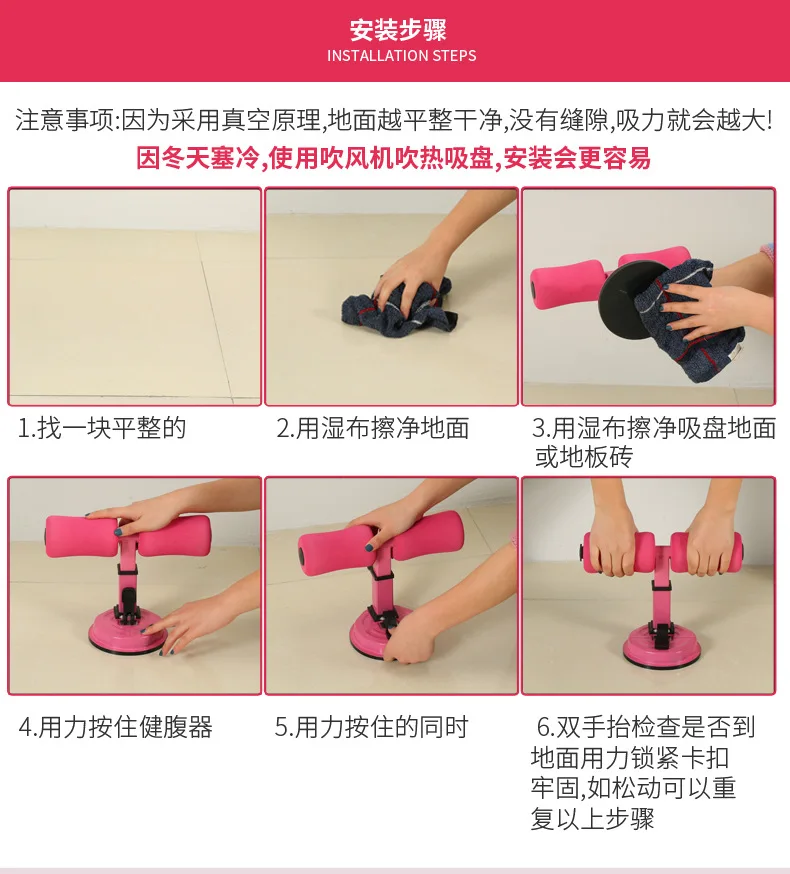 安装步骤
INSTALLATION STEPS

注意事项:因为采用真空原理,地面越平整干净,没有缝隙,吸力就会越大!
因冬天塞冷,使用吹风机吹热吸盘,安装会更容易

1.找一块平整的

2.用湿布擦净地面

3.用湿布擦净吸盘地面或地板砖

4.用力按住健腹器

5.用力按住的同时

6.双手抬检查是否到地面用力锁紧卡扣牢固,如松动可以重复以上步骤