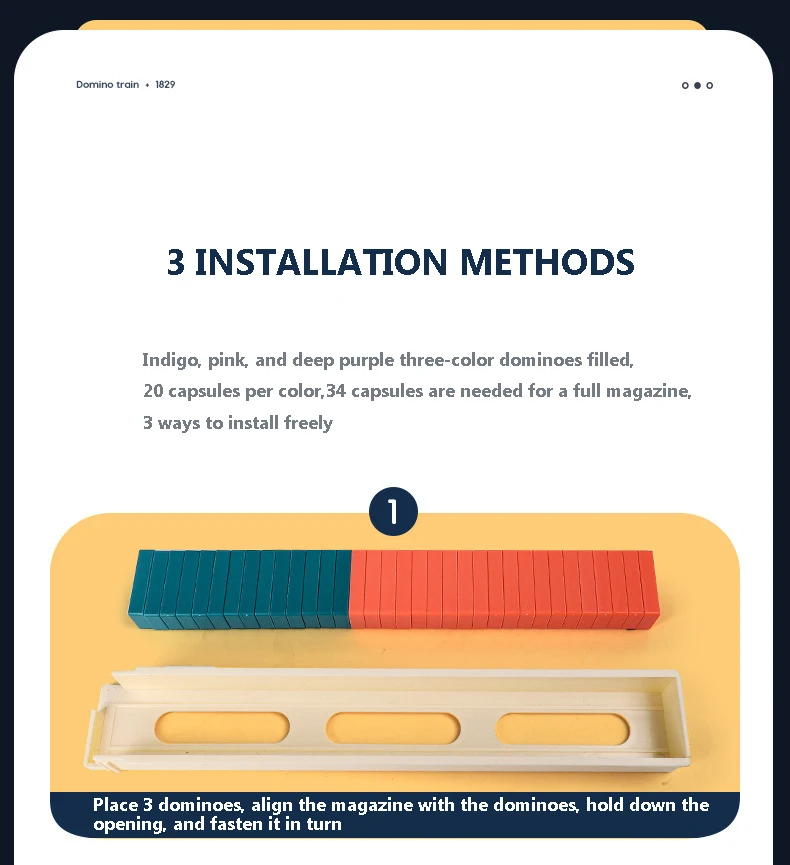 Domino train • 1829

3 INSTALLATION METHODS

Indigo, pink, and deep purple three-color dominoes filled, 20 capsules per color,34 capsules are needed for a full magazine, 3 ways to install freely

1

Place 3 dominoes, align the magazine with the dominoes, hold down the opening, and fasten it in turn