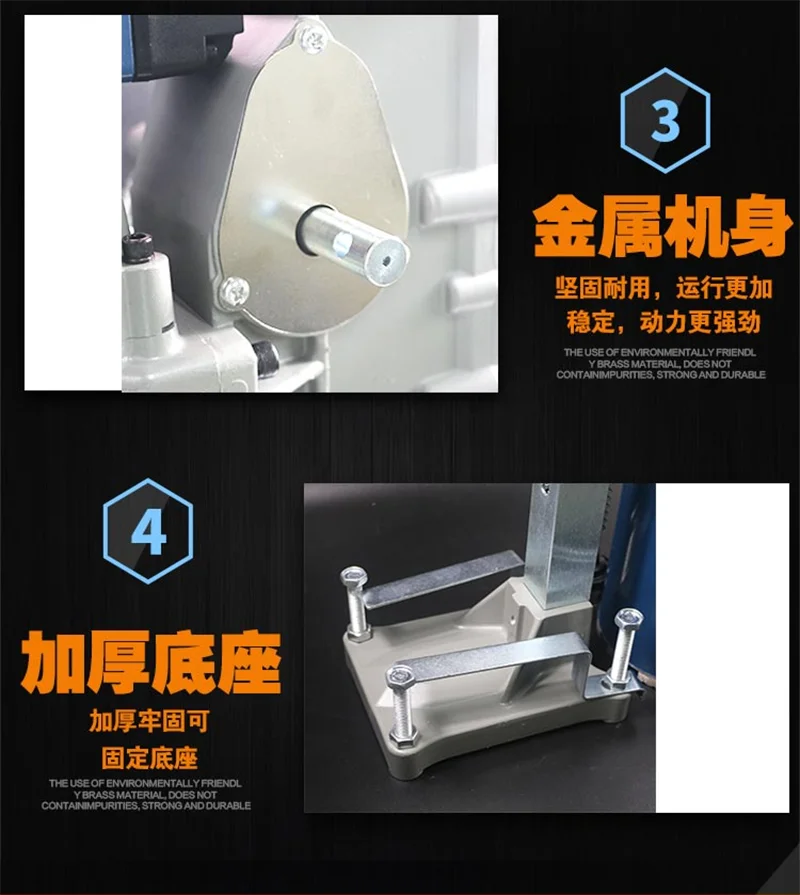 3

金属机身

坚固耐用，运行更加稳定，动力更强劲

THE USE OF ENVIRONMENTALLY FRIENDL Y BRASS MATERIAL, DOES NOT CONTAINIMPURITIES, STRONG AND DURABLE

4

加厚底座

加厚牢固可固定底座

THE USE OF ENVIRONMENTALLY FRIENDL Y BRASS MATERIAL, DOES NOT CONTAINIMPURITIES, STRONG AND DURABLE