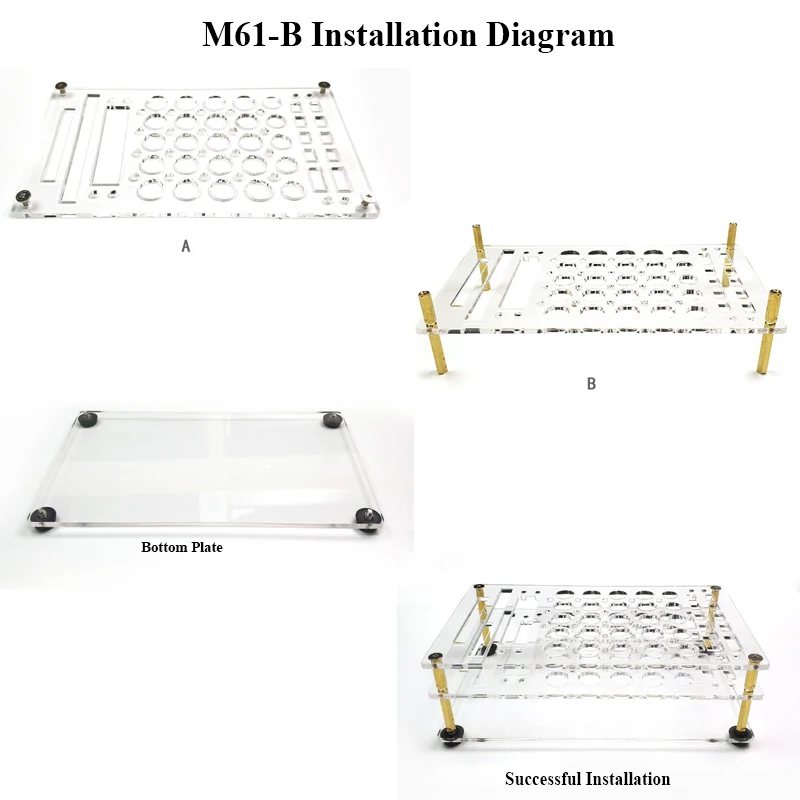 M61-B Installation Diagram

A

B

Bottom Plate

Successful Installation