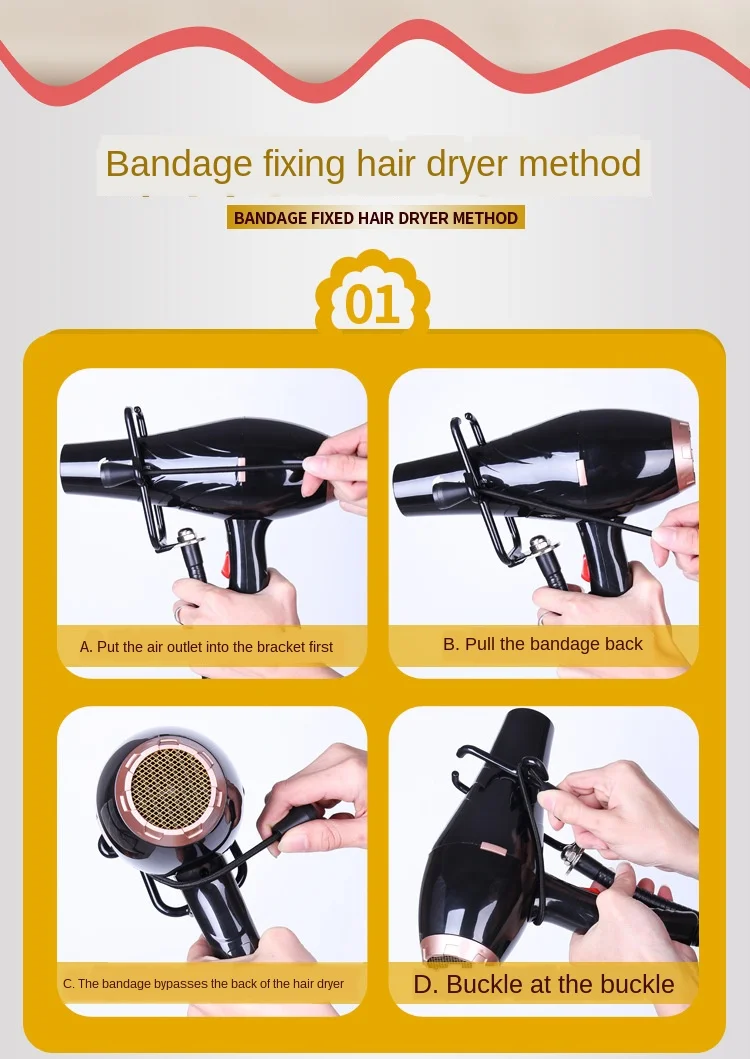 Bandage fixing hair dryer method

BANDAGE FIXED HAIR DRYER METHOD

01

A. Put the air outlet into the bracket first

B. Pull the bandage back

C. The bandage bypasses the back of the hair dryer

D. Buckle at the buckle