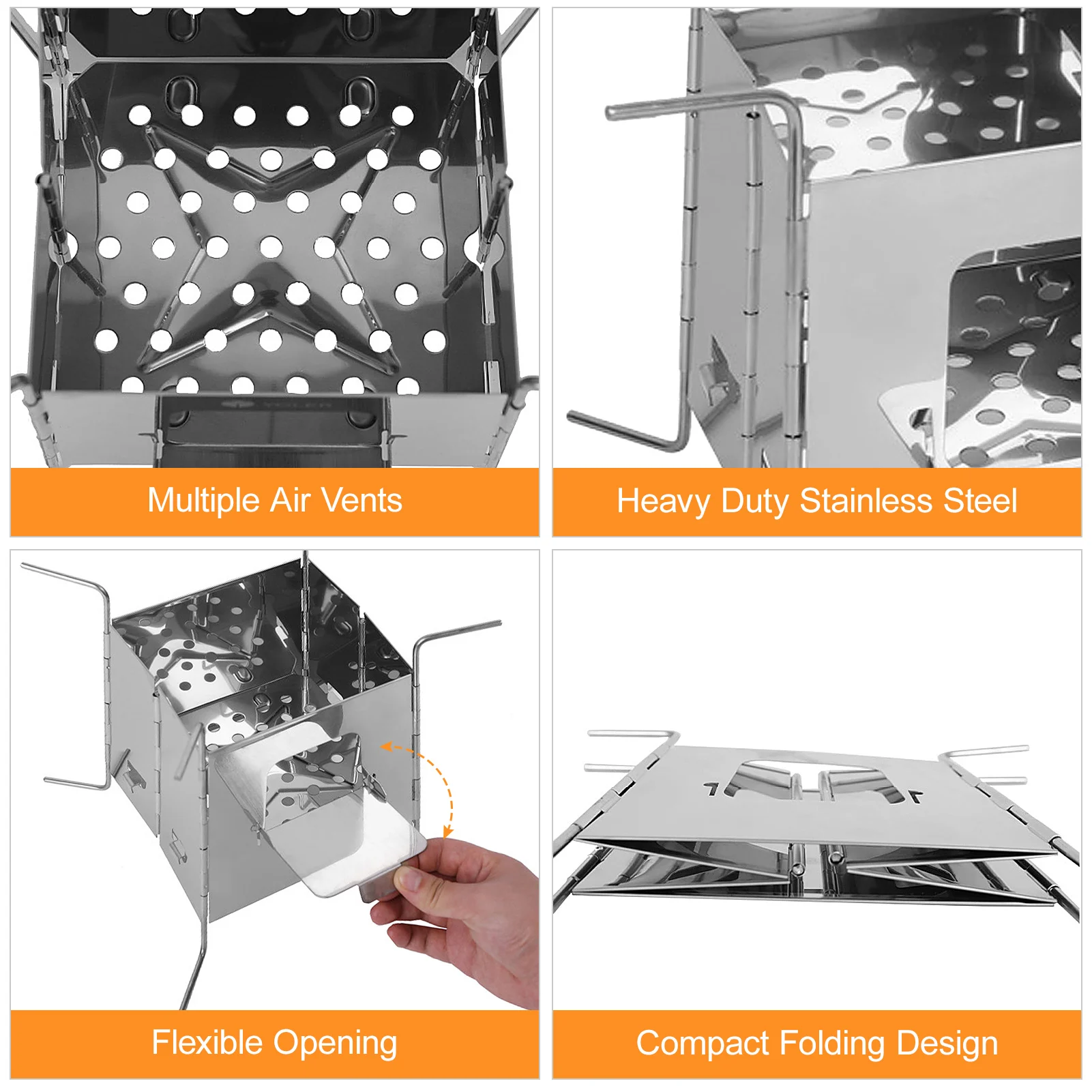 Multiple Air Vents

Heavy Duty Stainless Steel

Flexible Opening

Compact Folding Design