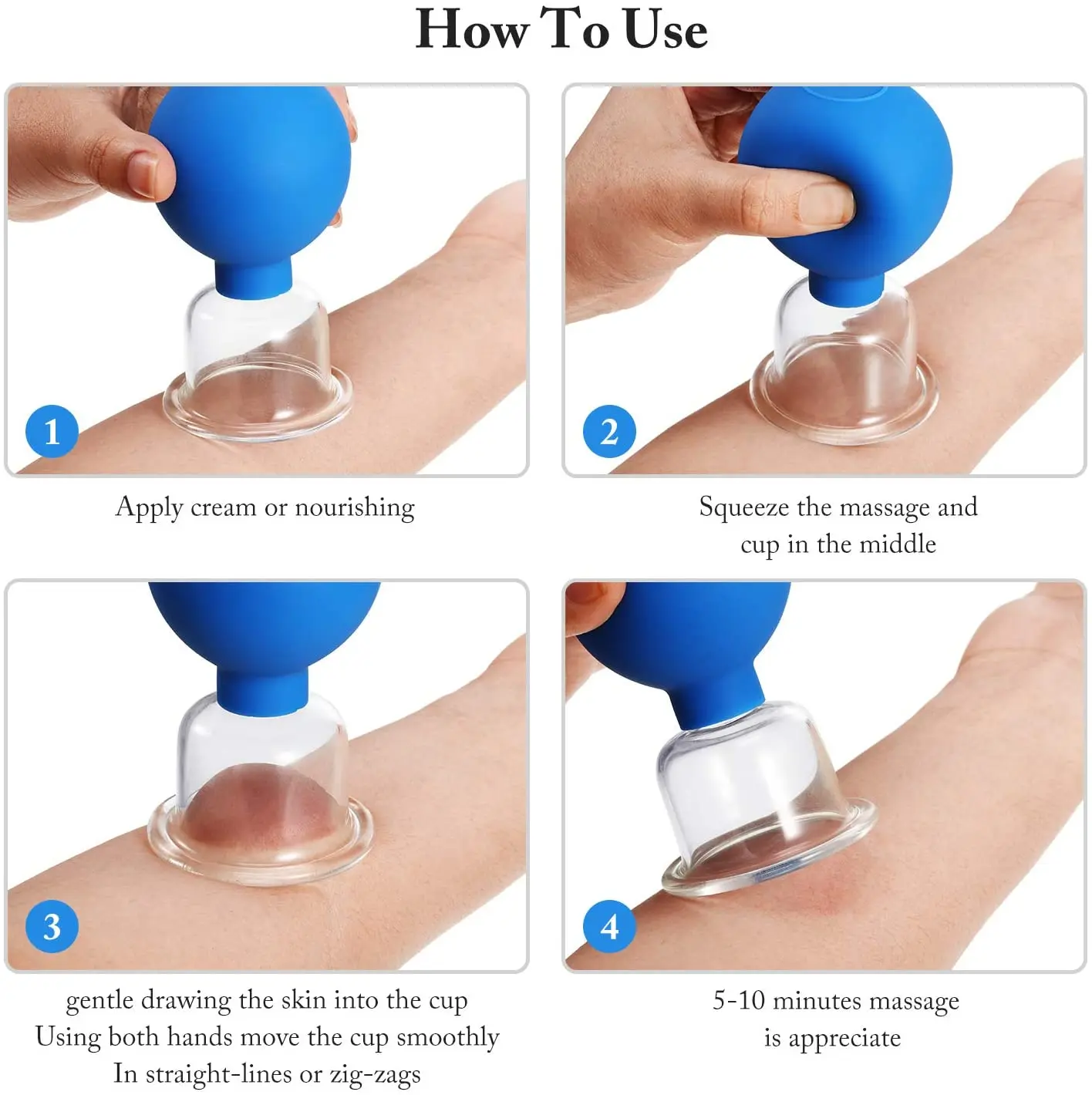 How To Use

1

Apply cream or nourishing

2

Squeeze the massage and cup in the middle

3

gentle drawing the skin into the cup
Using both hands move the cup smoothly
In straight-lines or zig-zags

4

5-10 minutes massage is appreciate