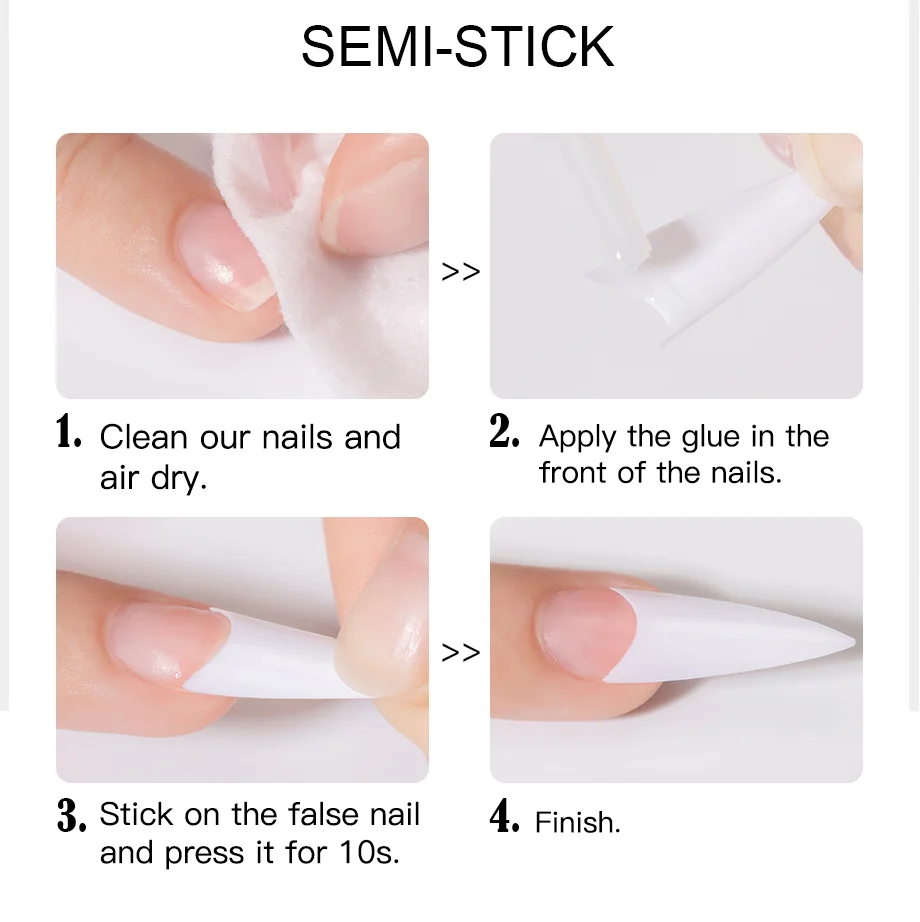 SEMI-STICK

>>

1. Clean our nails and air dry.

2. Apply the glue in the front of the nails.

>>

3. Stick on the false nail and press it for 10s.

4. Finish.