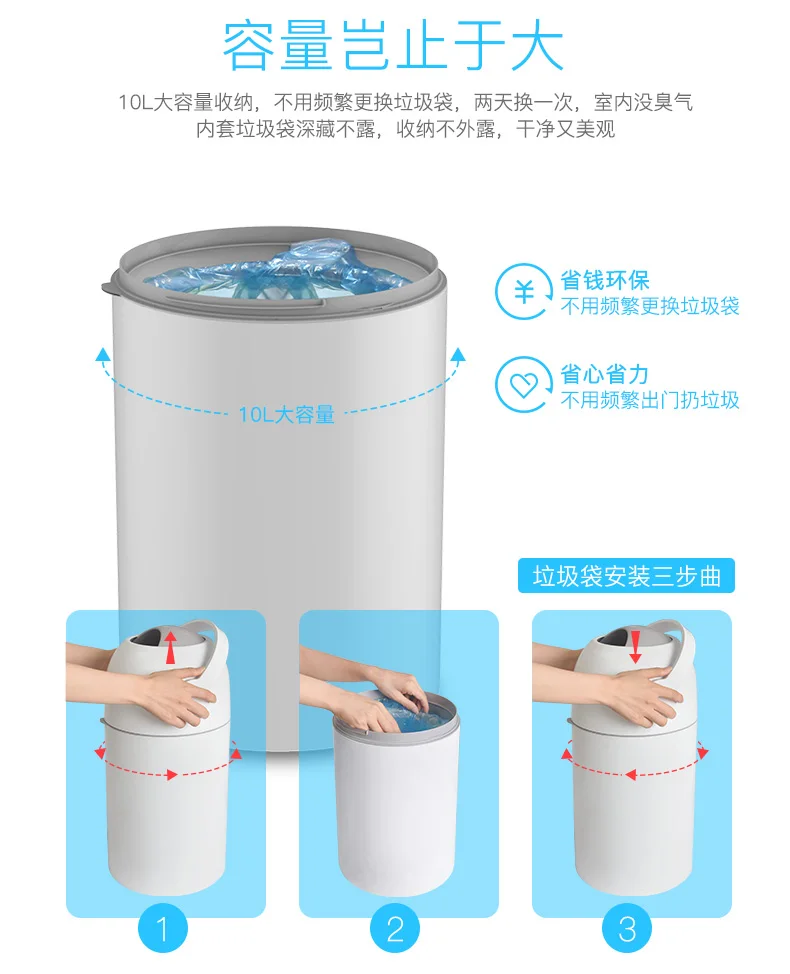 容量岂止于大

10L大容量收纳，不用频繁更换垃圾袋，两天换一次，室内没臭气
内套垃圾袋深藏不露，收纳不外露，干净又美观

10L大容量

¥ 省钱环保
不用频繁更换垃圾袋

省心省力
不用频繁出门扔垃圾

垃圾袋安装三步曲

1

2

3