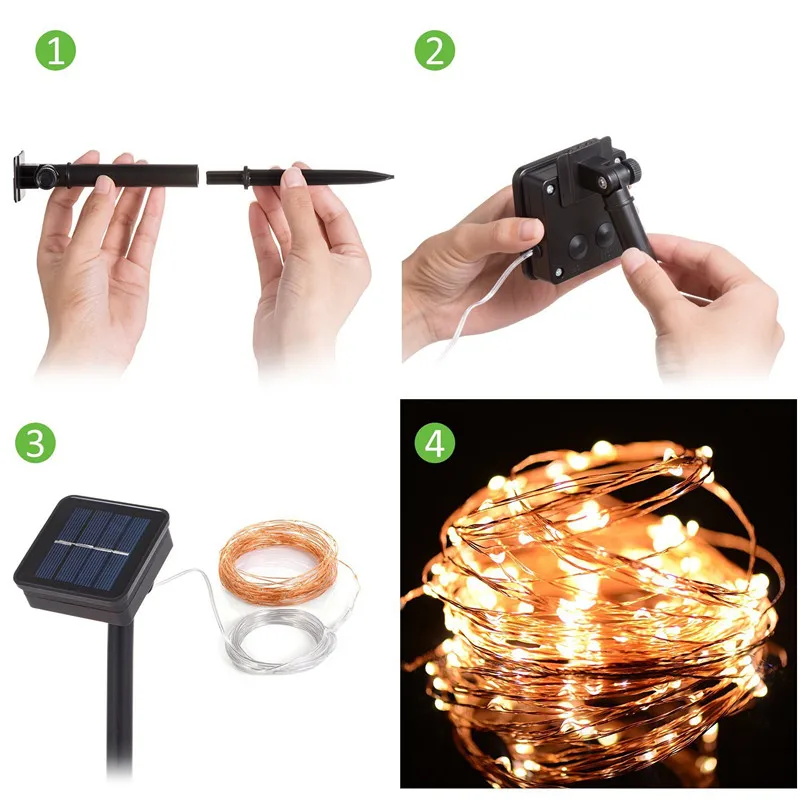 1

2

3

4