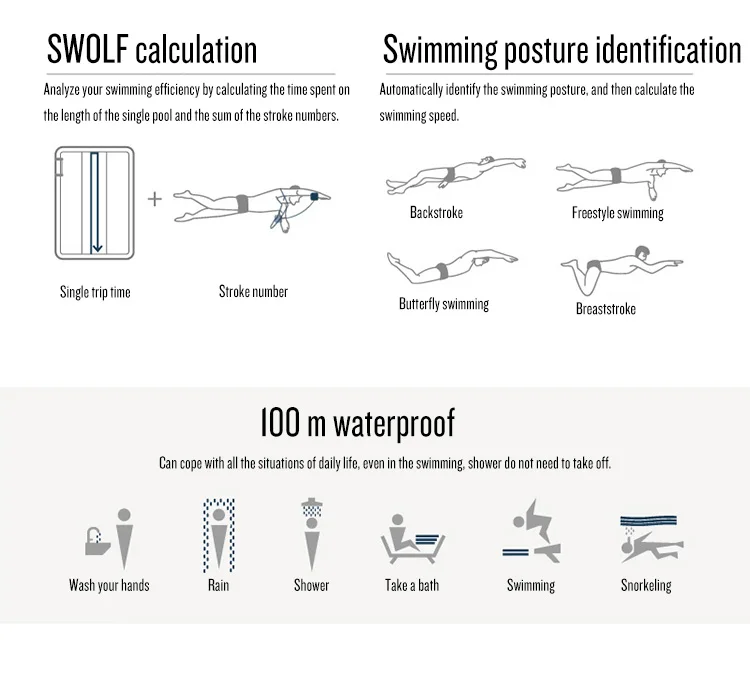 SWOLF calculation

Analyze your swimming efficiency by calculating the time spent on the length of the single pool and the sum of the stroke numbers.

+

Single trip time

Stroke number

Swimming posture identification

Automatically identify the swimming posture, and then calculate the swimming speed.

Backstroke

Freestyle swimming

Butterfly swimming

Breaststroke

100 m waterproof

Can cope with all the situations of daily life, even in the swimming, shower do not need to take off.

Wash your hands

Rain

Shower

Take a bath

Swimming

Snorkeling