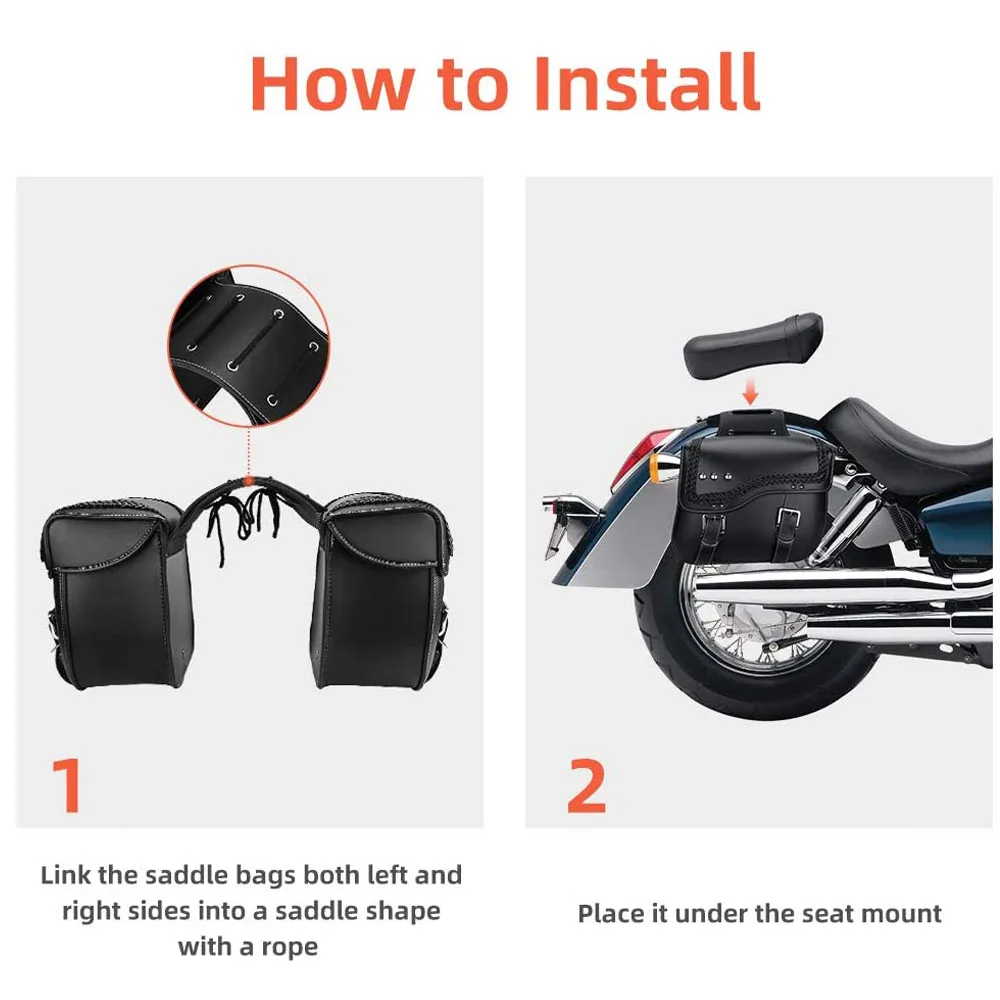 How to Install

1

Link the saddle bags both left and right sides into a saddle shape with a rope

2

Place it under the seat mount