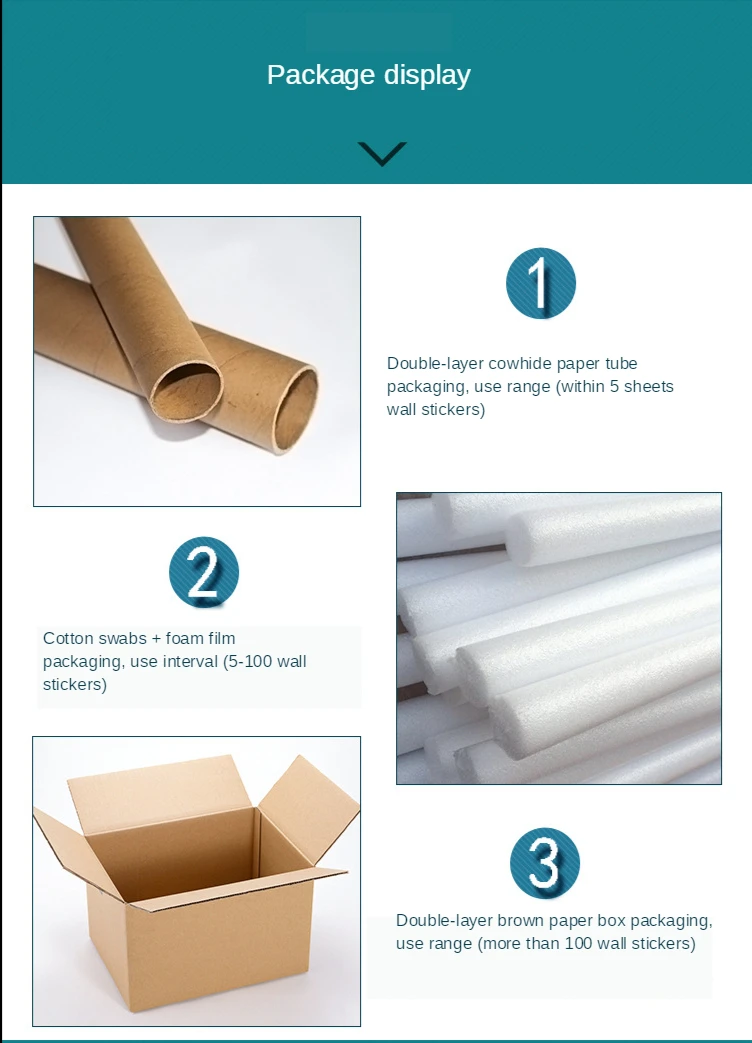 Package display

1

Double-layer cowhide paper tube packaging, use range (within 5 sheets wall stickers)

2

Cotton swabs + foam film packaging, use interval (5-100 wall stickers)

3

Double-layer brown paper box packaging, use range (more than 100 wall stickers)