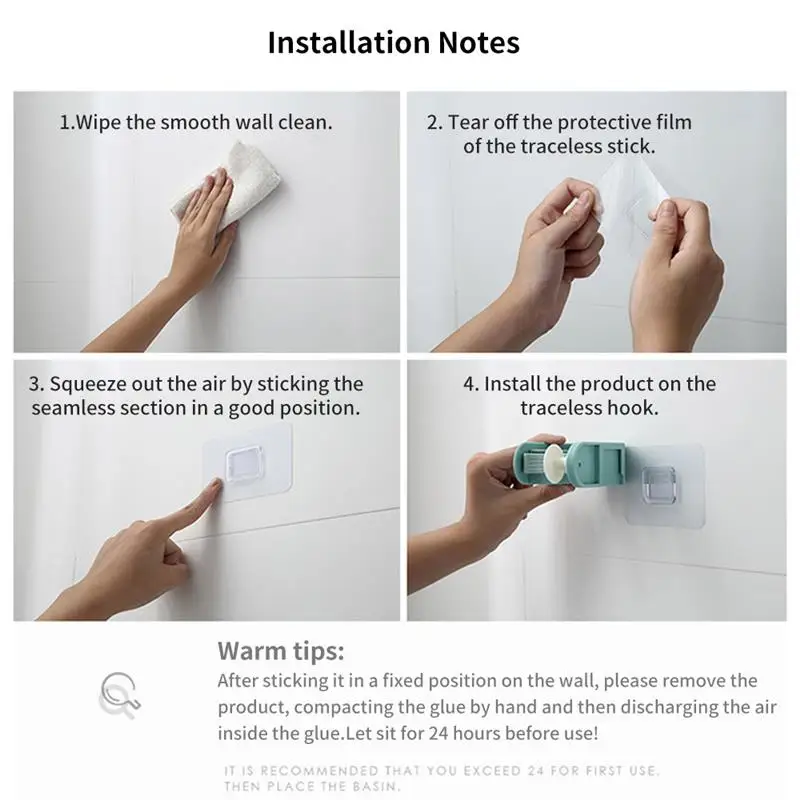 Installation Notes

1.Wipe the smooth wall clean.

2. Tear off the protective film of the traceless stick.

3. Squeeze out the air by sticking the seamless section in a good position.

4. Install the product on the traceless hook.

Warm tips:

After sticking it in a fixed position on the wall, please remove the product, compacting the glue by hand and then discharging the air inside the glue.Let sit for 24 hours before use!

IT IS RECOMMENDED THAT YOU EXCEED 24 FOR FIRST USE. THEN PLACE THE BASIN.