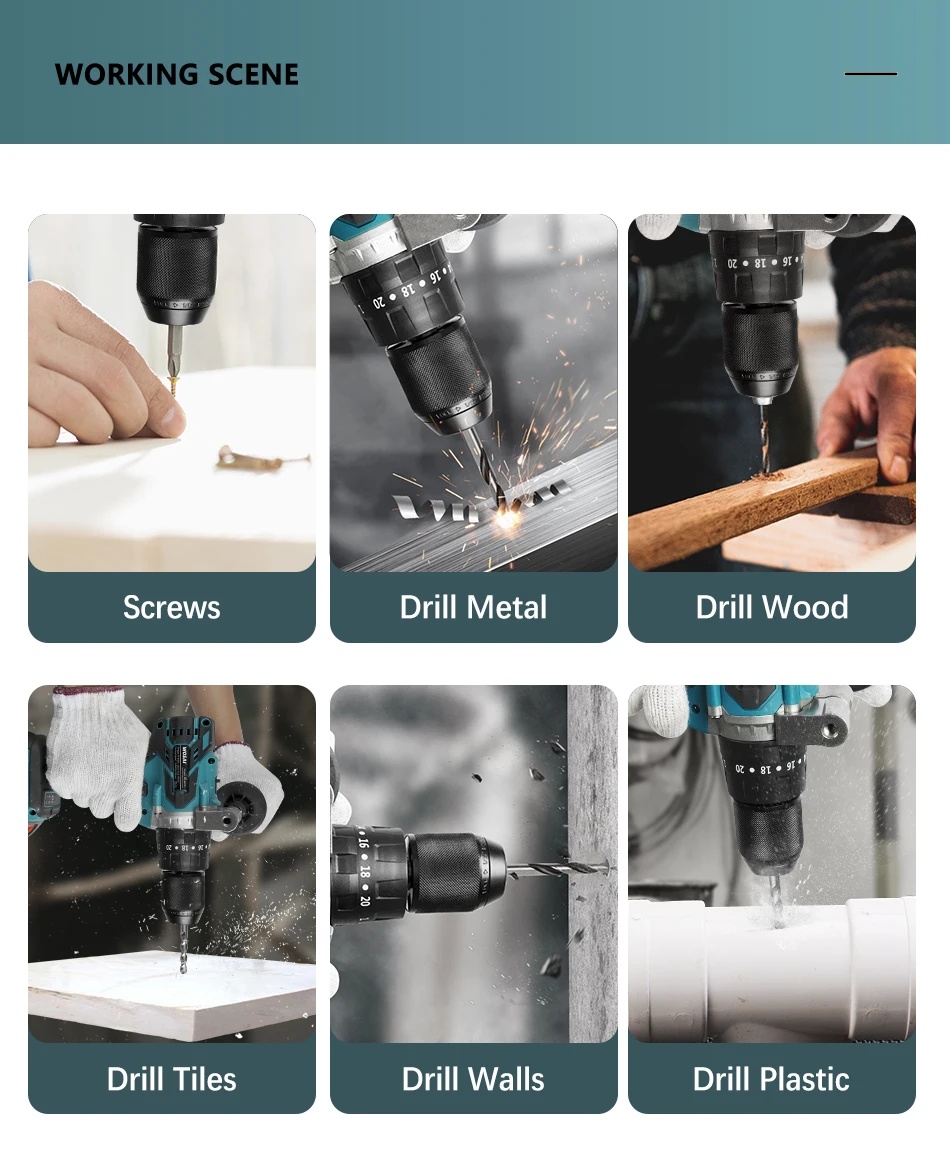 WORKING SCENE

Screws

Drill Metal

Drill Wood

Drill Tiles

Drill Walls

Drill Plastic