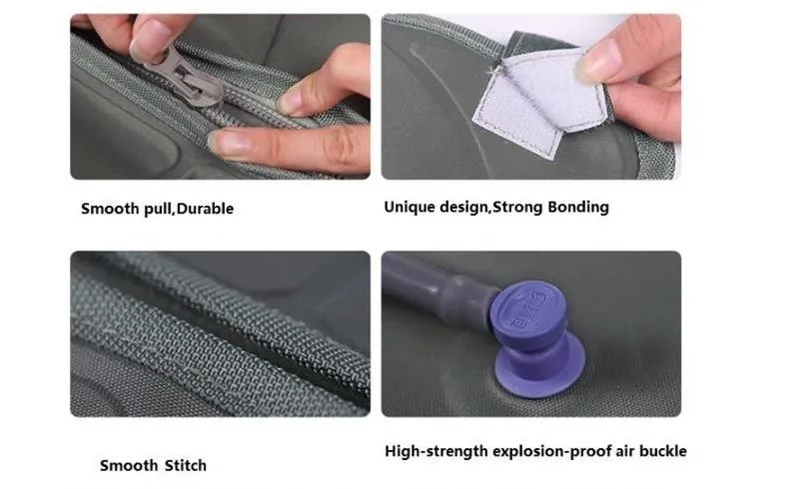 Smooth pull,Durable

Unique design,Strong Bonding

Smooth Stitch

High-strength explosion-proof air buckle