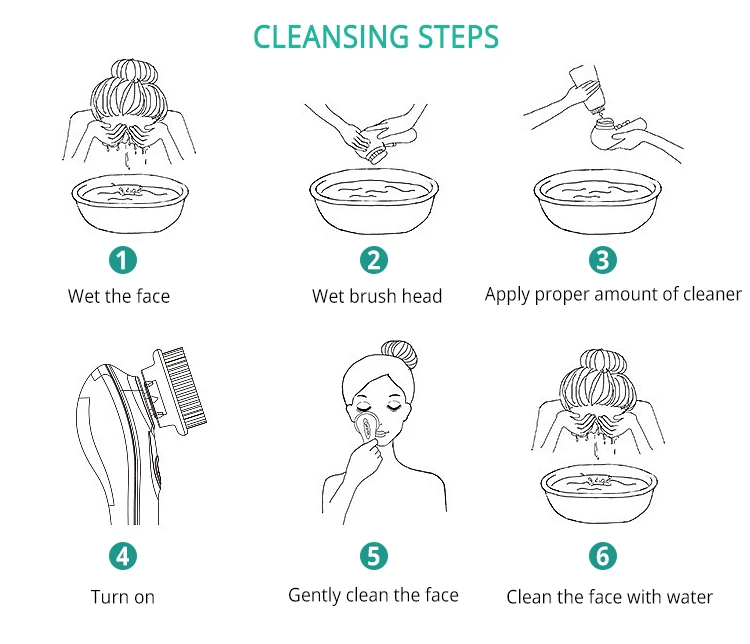 CLEANSING STEPS

1
Wet the face

2
Wet brush head

3
Apply proper amount of cleaner

4
Turn on

5
Gently clean the face

6
Clean the face with water