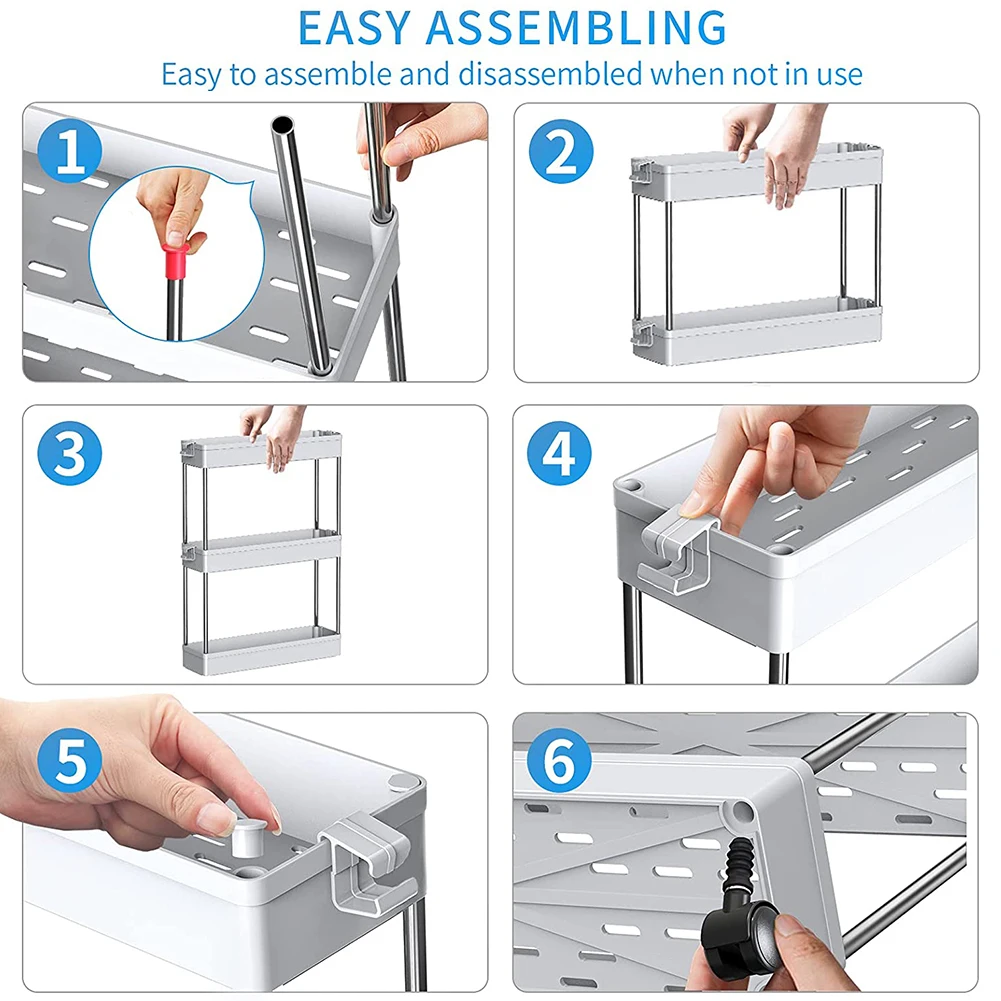 EASY ASSEMBLING
Easy to assemble and disassembled when not in use

1

2

3

4

5

6