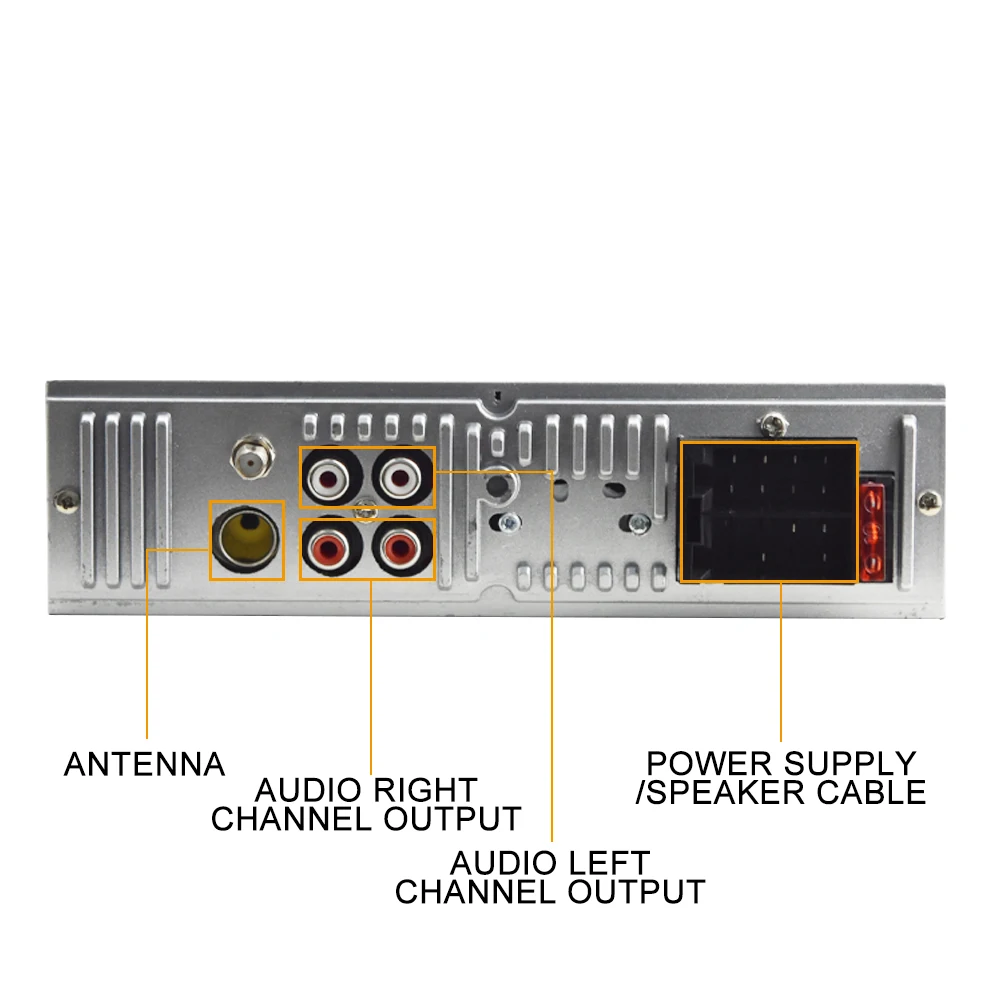 ANTENNA

AUDIO RIGHT
CHANNEL OUTPUT

AUDIO LEFT
CHANNEL OUTPUT

POWER SUPPLY
/SPEAKER CABLE