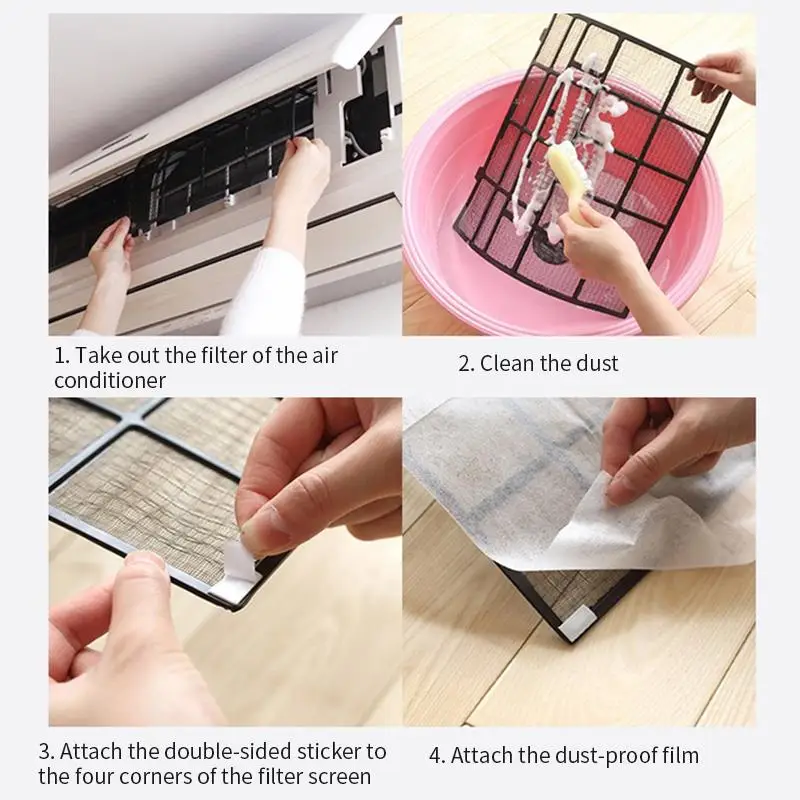 1. Take out the filter of the air conditioner

2. Clean the dust

3. Attach the double-sided sticker to the four corners of the filter screen

4. Attach the dust-proof film