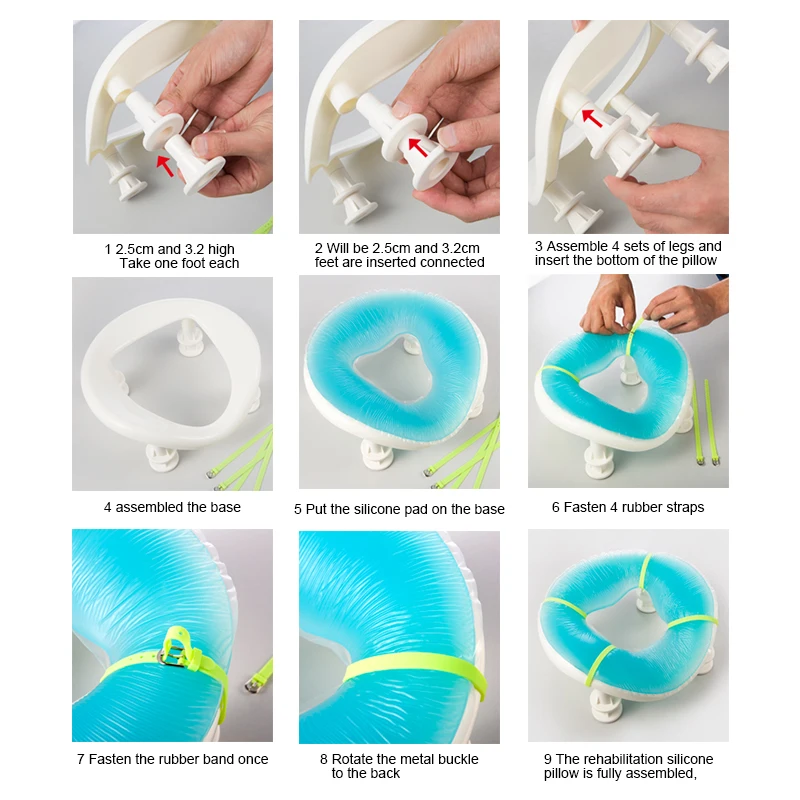 1 2.5cm and 3.2 high
Take one foot each

2 Will be 2.5cm and 3.2cm
feet are inserted connected

3 Assemble 4 sets of legs and
insert the bottom of the pillow

4 assembled the base

5 Put the silicone pad on the base

6 Fasten 4 rubber straps

7 Fasten the rubber band once

8 Rotate the metal buckle
to the back

9 The rehabilitation silicone
pillow is fully assembled,