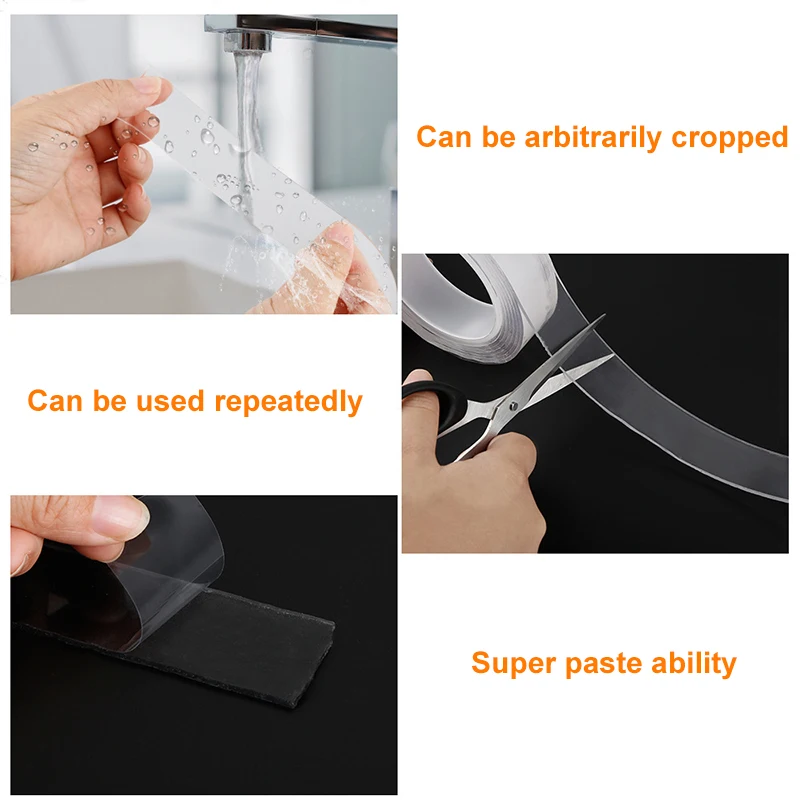 Can be arbitrarily cropped

Can be used repeatedly

Super paste ability