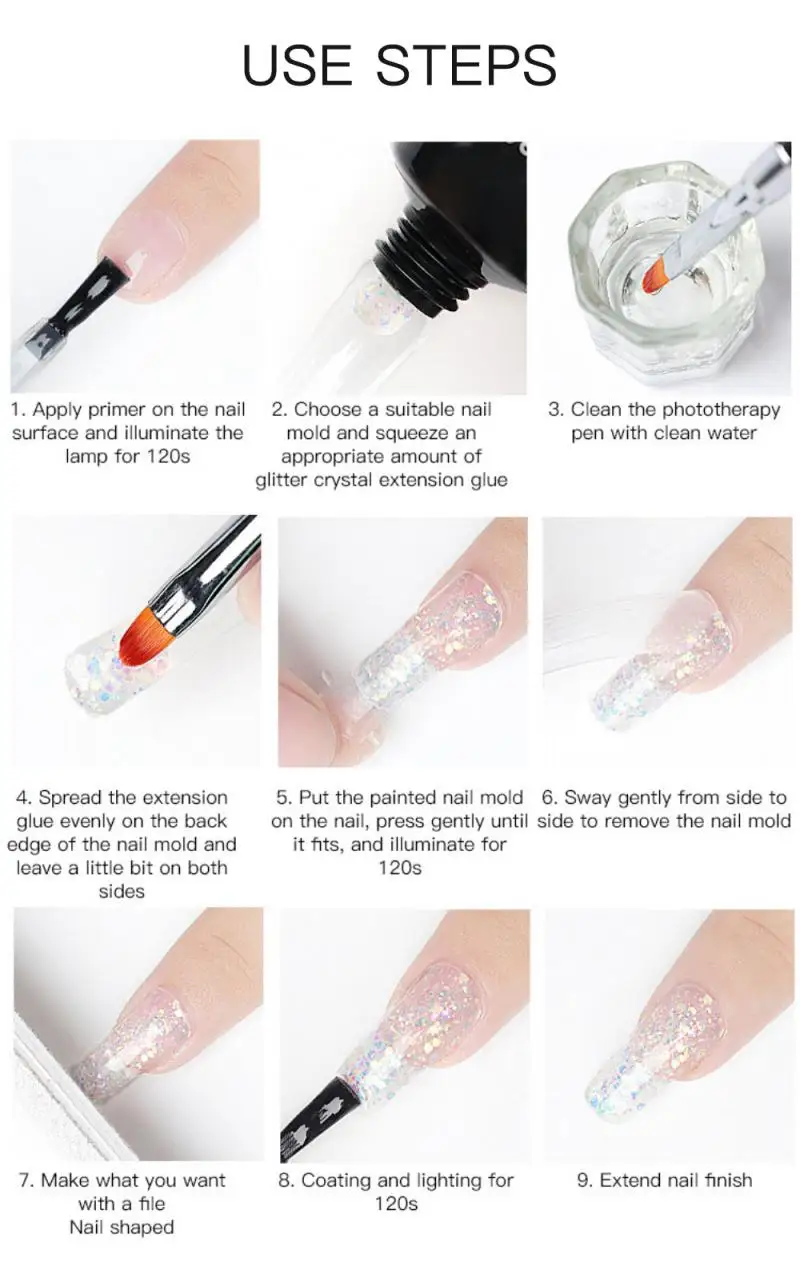 USE STEPS

1. Apply primer on the nail surface and illuminate the lamp for 120s

2. Choose a suitable nail mold and squeeze an appropriate amount of glitter crystal extension glue

3. Clean the phototherapy pen with clean water

4. Spread the extension glue evenly on the back edge of the nail mold and leave a little bit on both sides

5. Put the painted nail mold on the nail, press gently until it fits, and illuminate for 120s

6. Sway gently from side to side to remove the nail mold

7. Make what you want with a file
Nail shaped

8. Coating and lighting for 120s

9. Extend nail finish