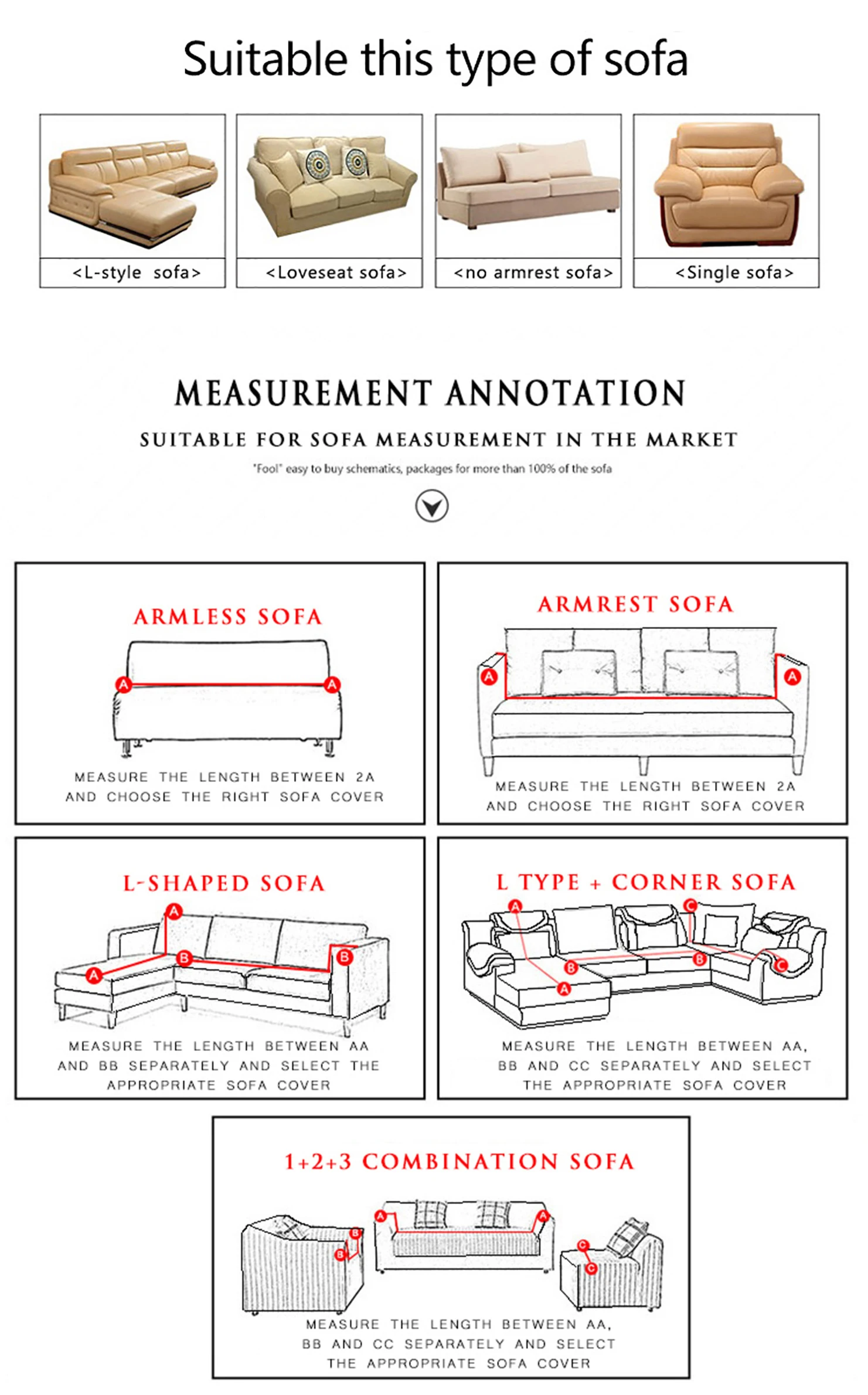 Suitable this type of sofa

<L-style sofa>

<Loveseat sofa>

<no armrest sofa>

<Single sofa>

MEASUREMENT ANNOTATION

SUITABLE FOR SOFA MEASUREMENT IN THE MARKET

"Fool" easy to buy schematics, packages for more than 100% of the sofa

ARMLESS SOFA

A A

MEASURE THE LENGTH BETWEEN 2A AND CHOOSE THE RIGHT SOFA COVER

ARMREST SOFA

A A

MEASURE THE LENGTH BETWEEN 2A AND CHOOSE THE RIGHT SOFA COVER

L-SHAPED SOFA

A A B B

MEASURE THE LENGTH BETWEEN AA AND BB SEPARATELY AND SELECT THE APPROPRIATE SOFA COVER

L TYPE + CORNER SOFA

A C B B A C

MEASURE THE LENGTH BETWEEN AA, BB AND CC SEPARATELY AND SELECT THE APPROPRIATE SOFA COVER

1+2+3 COMBINATION SOFA

B B A A C C

MEASURE THE LENGTH BETWEEN AA, BB AND CC SEPARATELY AND SELECT THE APPROPRIATE SOFA COVER