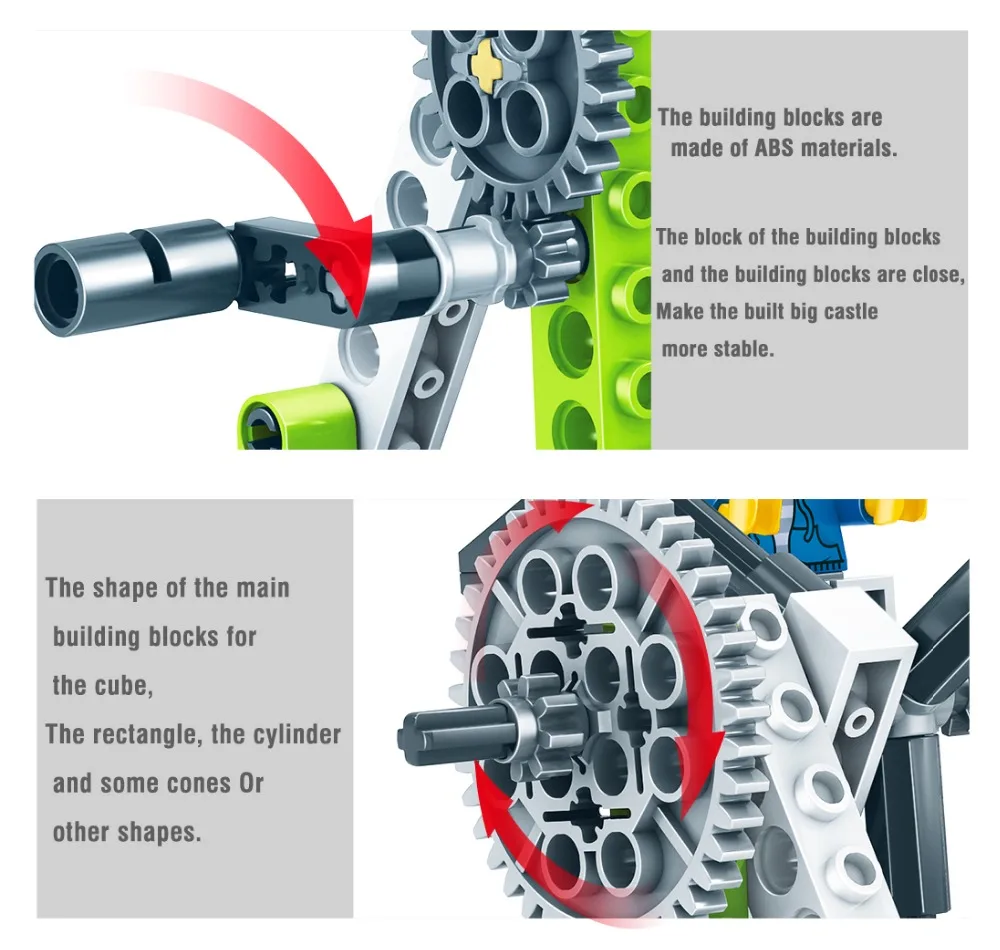 The building blocks are made of ABS materials.

The block of the building blocks and the building blocks are close, Make the built big castle more stable.

The shape of the main building blocks for the cube,
The rectangle, the cylinder and some cones Or other shapes.