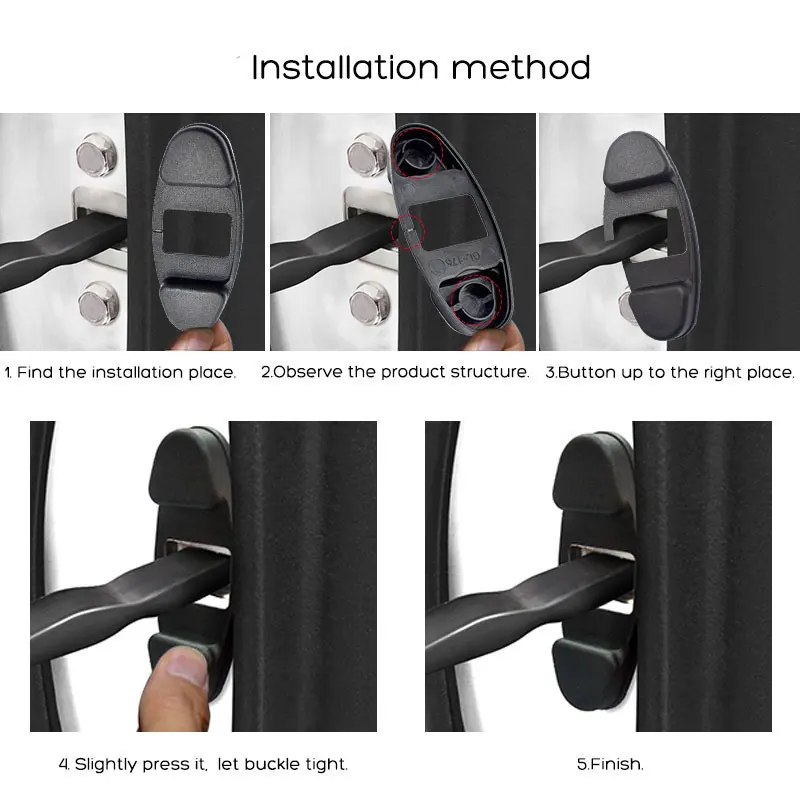 Installation method

1. Find the installation place.

2.Observe the product structure.

3.Button up to the right place.

4. Slightly press it, let buckle tight.

5.Finish.