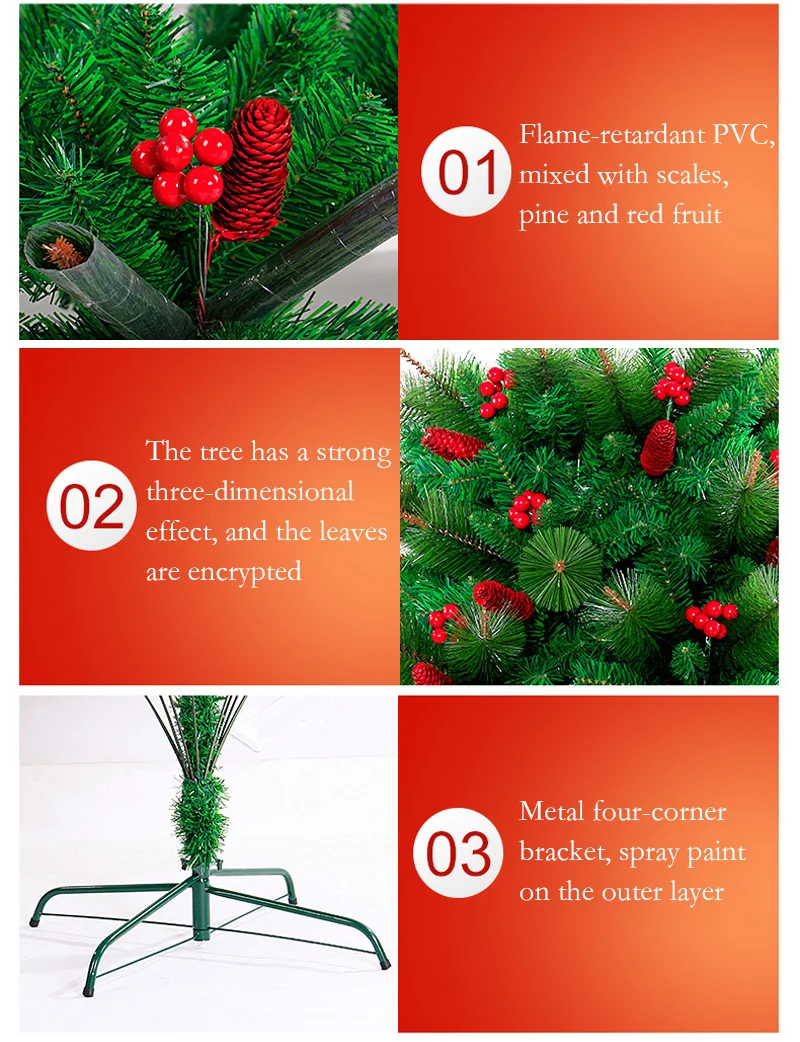 01
Flame-retardant PVC, mixed with scales, pine and red fruit

02
The tree has a strong three-dimensional effect, and the leaves are encrypted

03
Metal four-corner bracket, spray paint on the outer layer