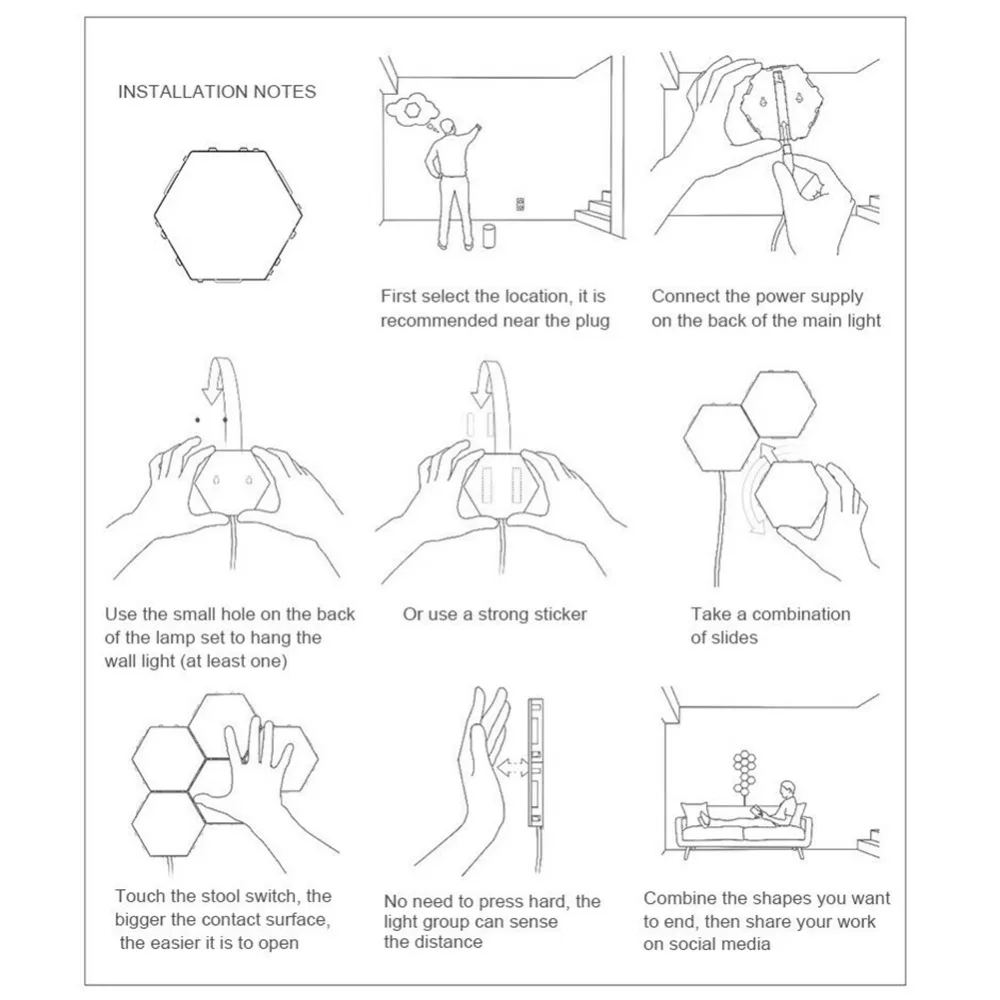 INSTALLATION NOTES

First select the location, it is recommended near the plug

Connect the power supply on the back of the main light

Use the small hole on the back of the lamp set to hang the wall light (at least one)

Or use a strong sticker

Take a combination of slides

Touch the stool switch, the bigger the contact surface, the easier it is to open

No need to press hard, the light group can sense the distance

Combine the shapes you want to end, then share your work on social media