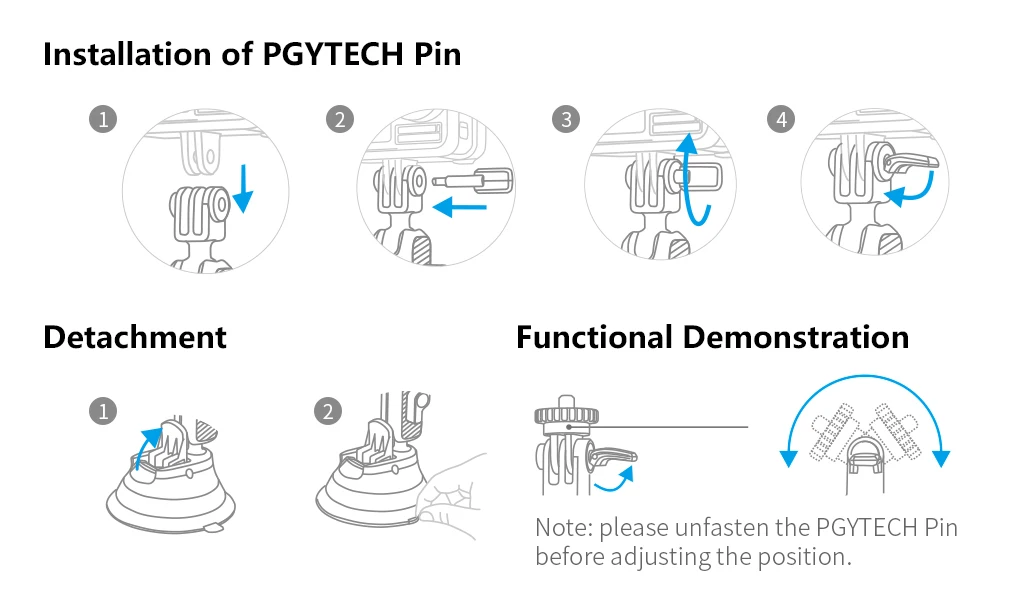 Installation of PGYTECH Pin

1

2

3

4

Detachment

1

2

Functional Demonstration

Note: please unfasten the PGYTECH Pin before adjusting the position.