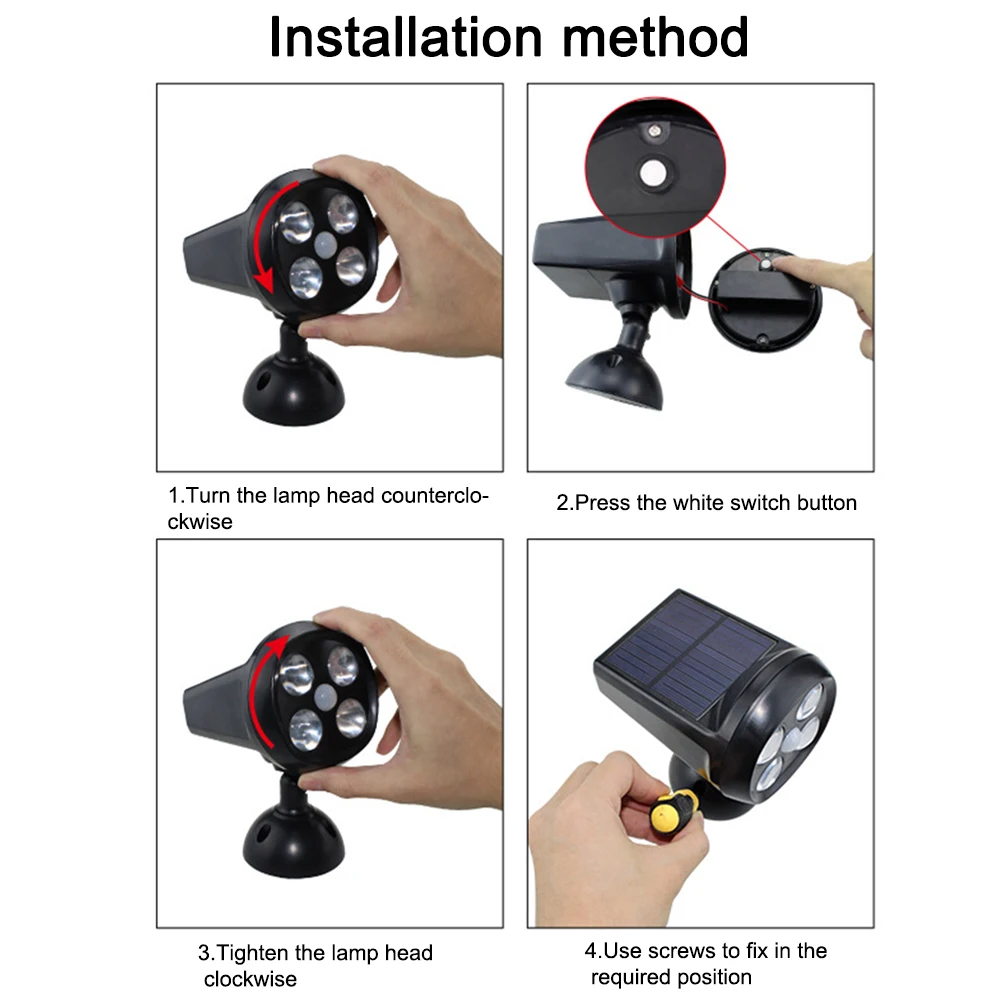 Installation method

1.Turn the lamp head counterclockwise

2.Press the white switch button

3.Tighten the lamp head clockwise

4.Use screws to fix in the required position