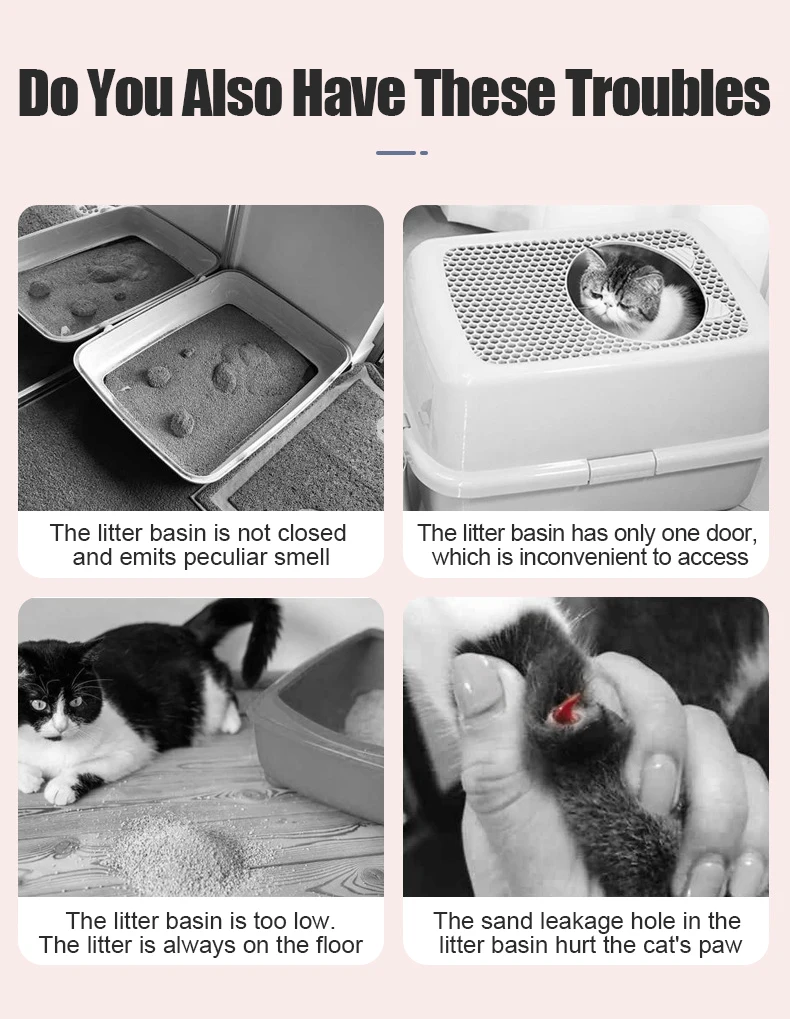 Do You Also Have These Troubles

The litter basin is not closed and emits peculiar smell

The litter basin has only one door, which is inconvenient to access

The litter basin is too low. The litter is always on the floor

The sand leakage hole in the litter basin hurt the cat's paw