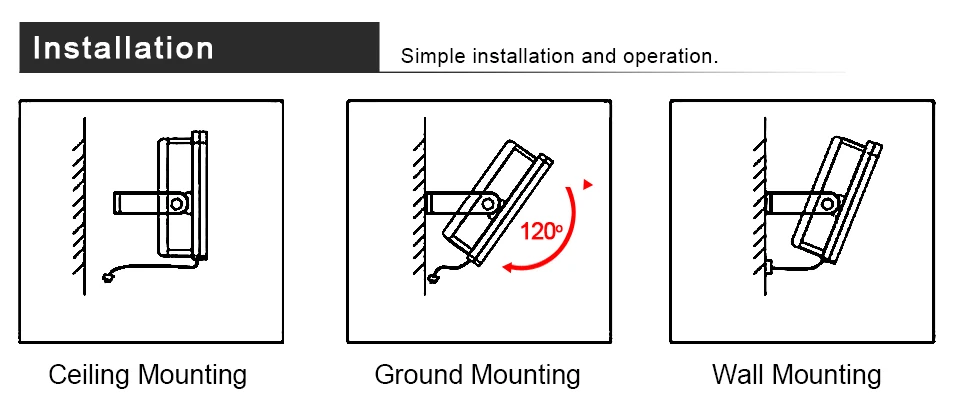 Installation

Simple installation and operation.

120°

Ceiling Mounting

Ground Mounting

Wall Mounting