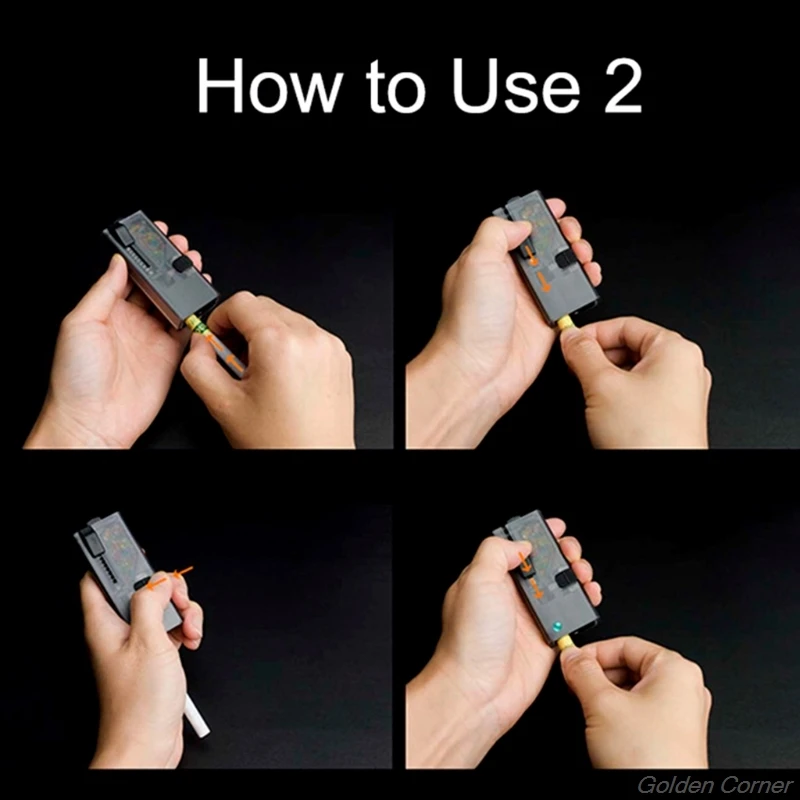 How to Use 2

Golden Corner