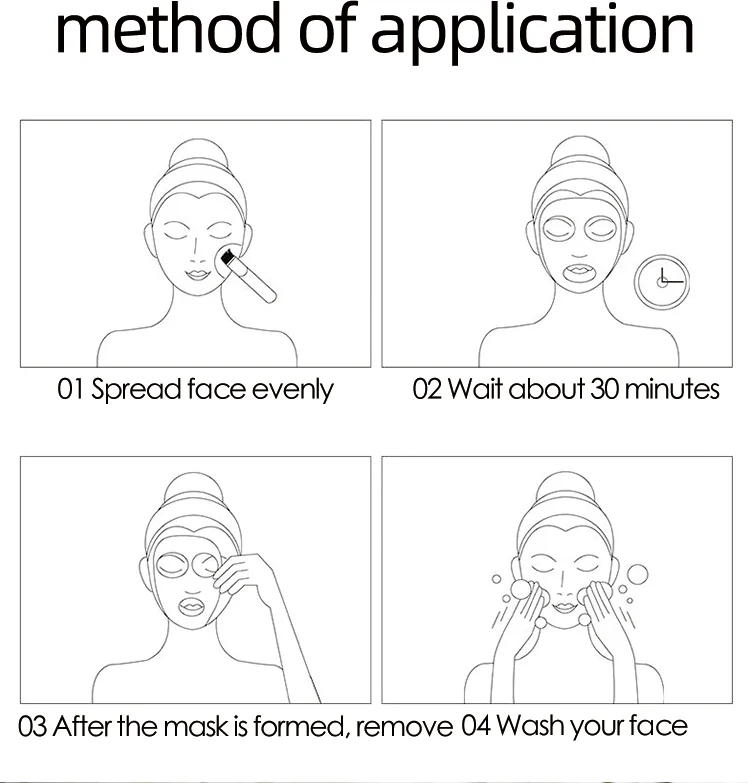 method of application

01 Spread face evenly

02 Wait about 30 minutes

03 After the mask is formed, remove

04 Wash your face