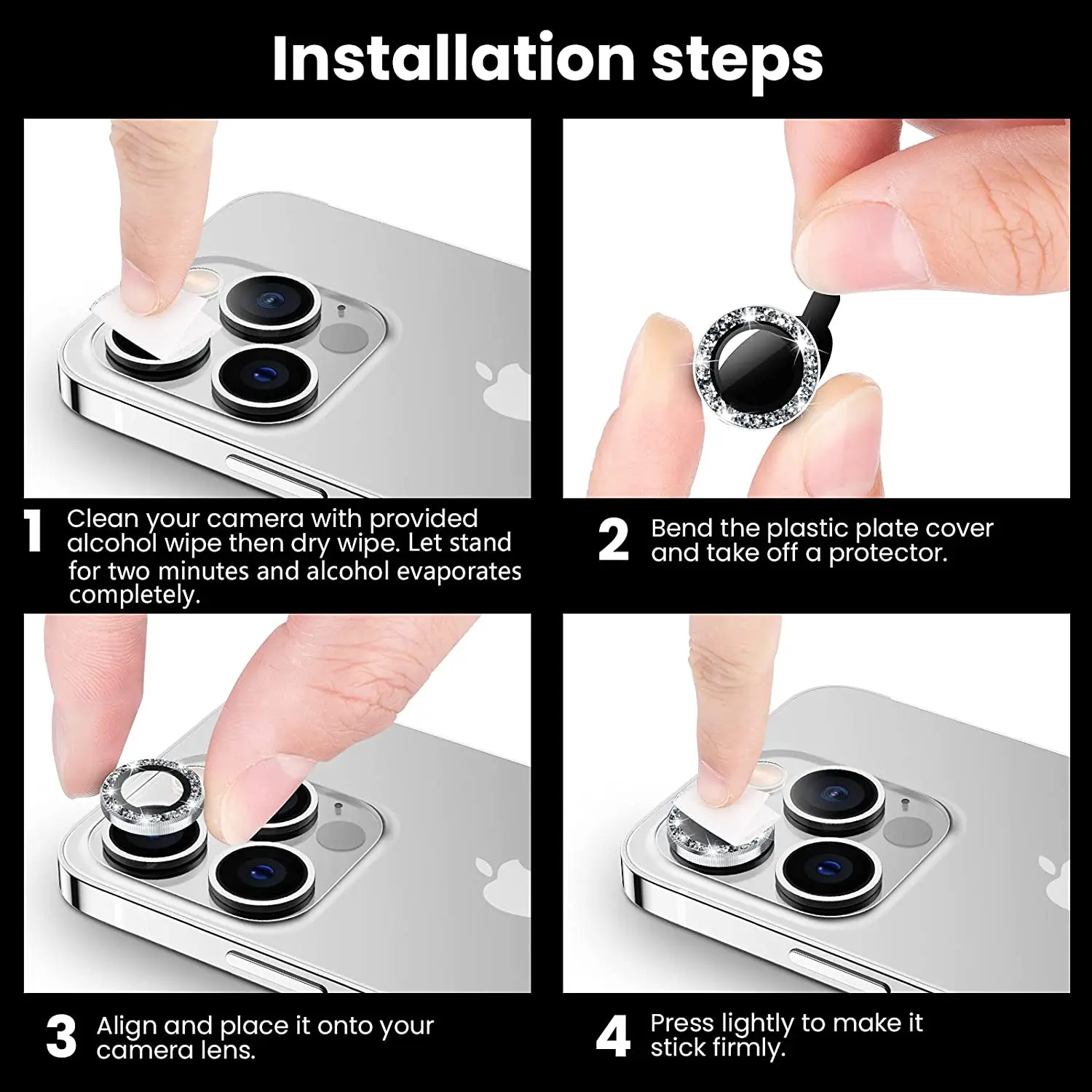 Installation steps

1 Clean your camera with provided alcohol wipe then dry wipe. Let stand for two minutes and alcohol evaporates completely.

2 Bend the plastic plate cover and take off a protector.

3 Align and place it onto your camera lens.

4 Press lightly to make it stick firmly.