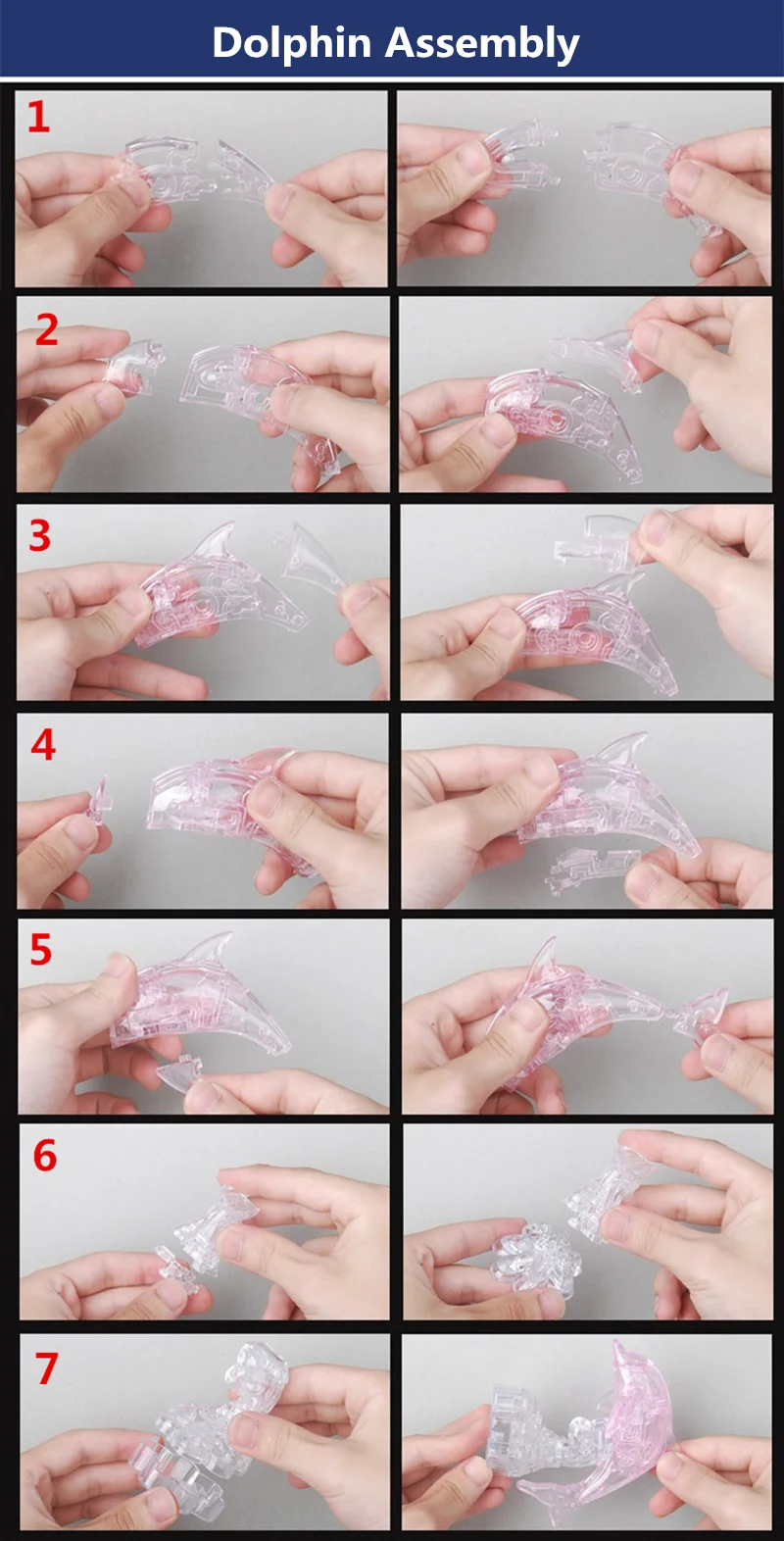 Dolphin Assembly

1

2

3

4

5

6

7