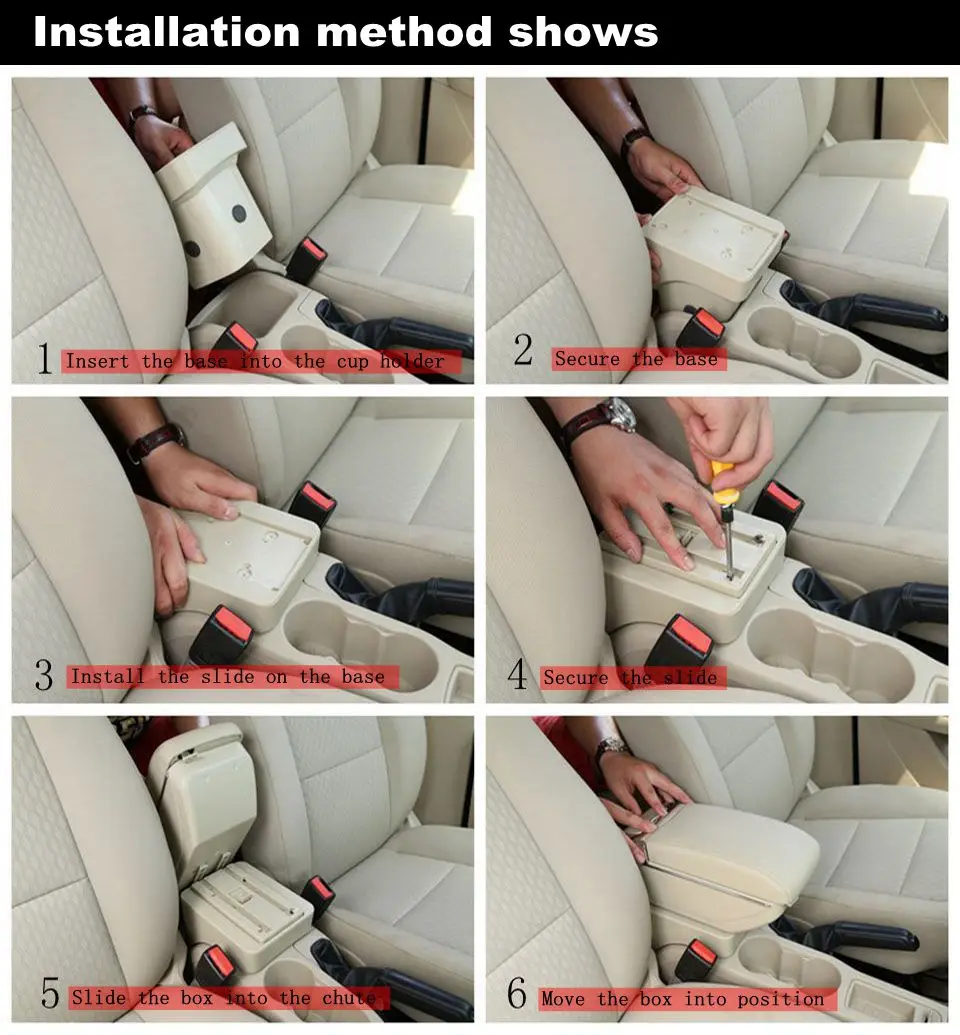 Installation method shows

1 Insert the base into the cup holder

2 Secure the base

3 Install the slide on the base

4 Secure the slide

5 Slide the box into the chute

6 Move the box into position