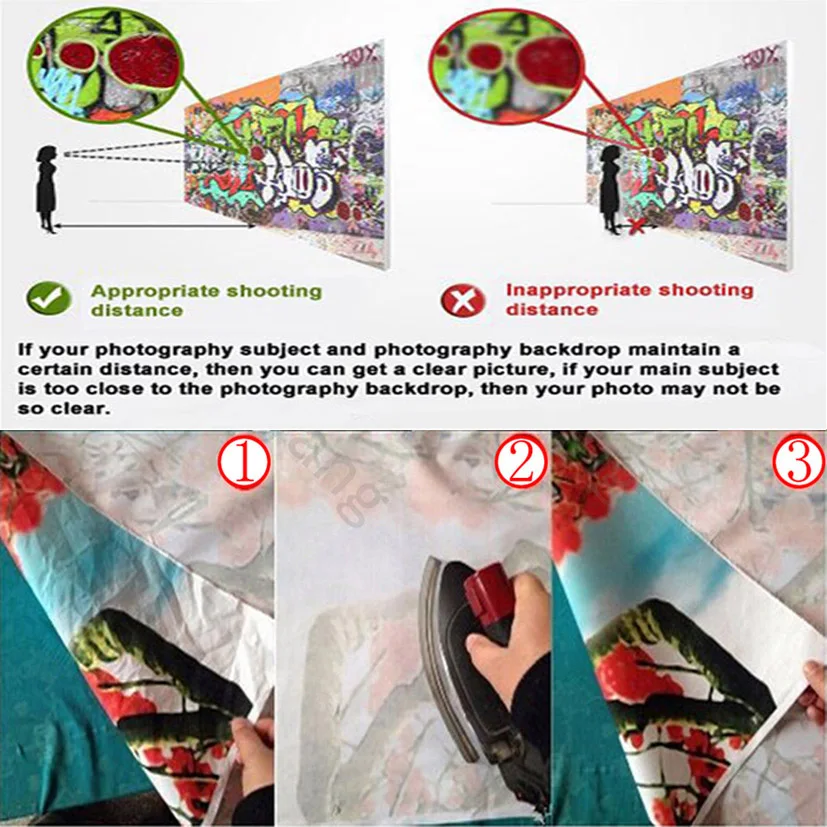 Appropriate shooting distance

Inappropriate shooting distance

If your photography subject and photography backdrop maintain a certain distance, then you can get a clear picture, if your main subject is too close to the photography backdrop, then your photo may not be so clear.

①

②

③