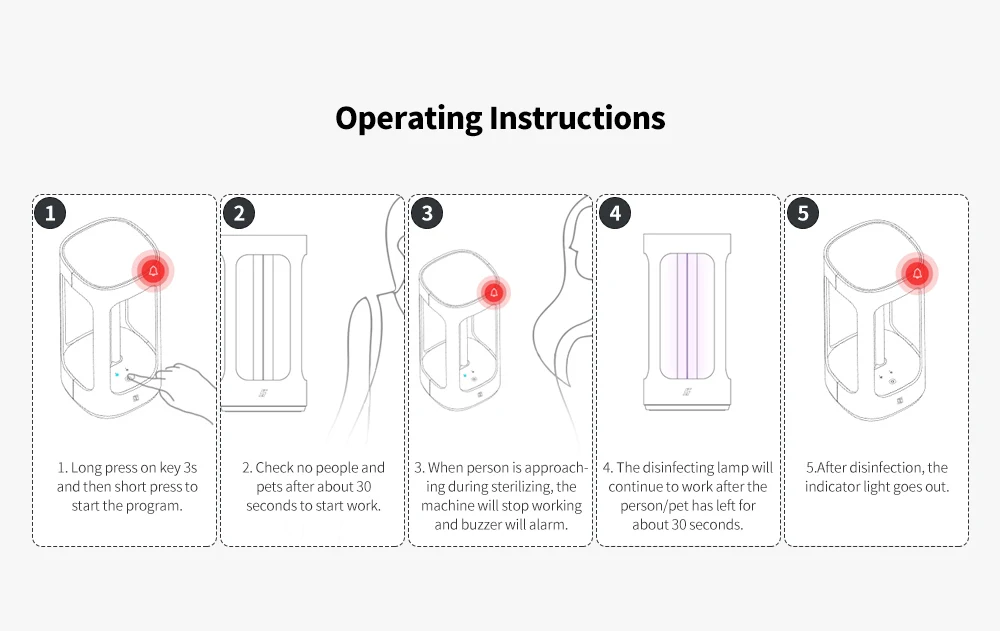 Operating Instructions

1

1. Long press on key 3s and then short press to start the program.

2

2. Check no people and pets after about 30 seconds to start work.

3

3. When person is approaching during sterilizing, the machine will stop working and buzzer will alarm.

4

4. The disinfecting lamp will continue to work after the person/pet has left for about 30 seconds.

5

5.After disinfection, the indicator light goes out.