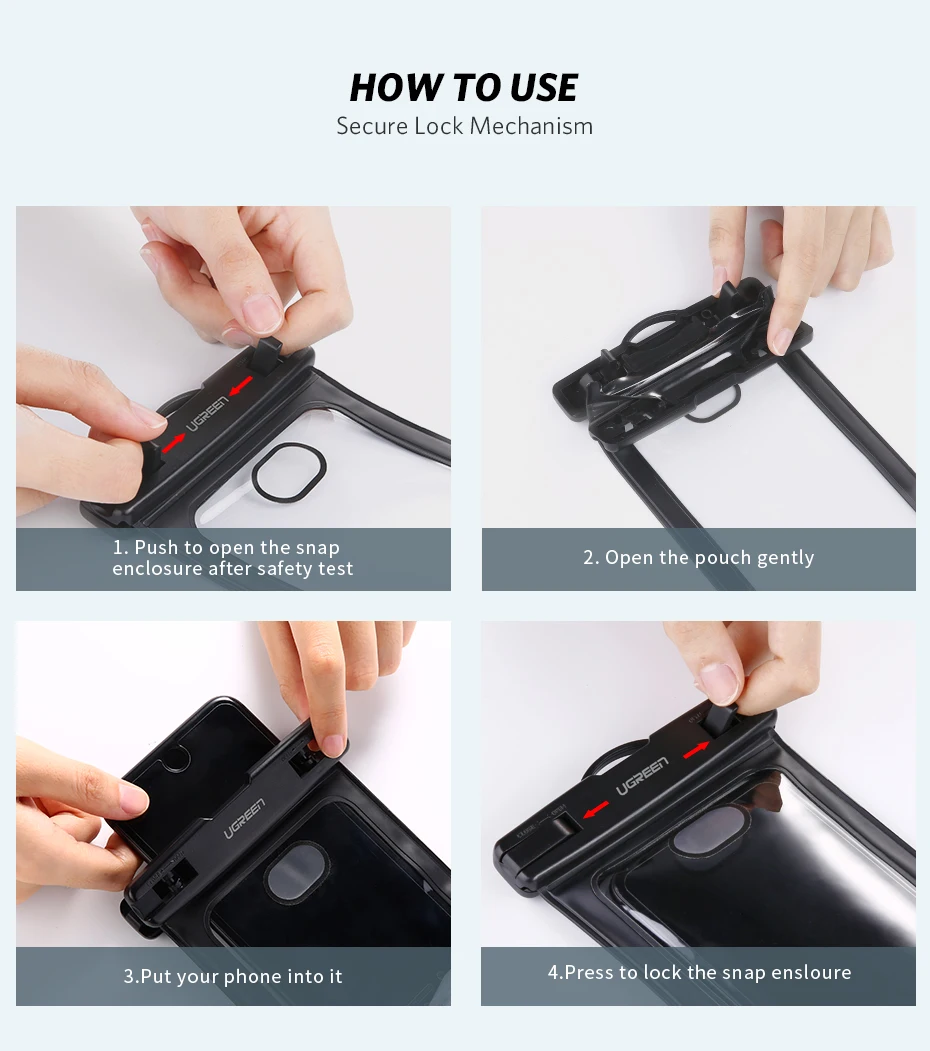 HOW TO USE
Secure Lock Mechanism

UGREEN

1. Push to open the snap enclosure after safety test

2. Open the pouch gently

UGREEN

3.Put your phone into it

UGREEN

4.Press to lock the snap ensloure