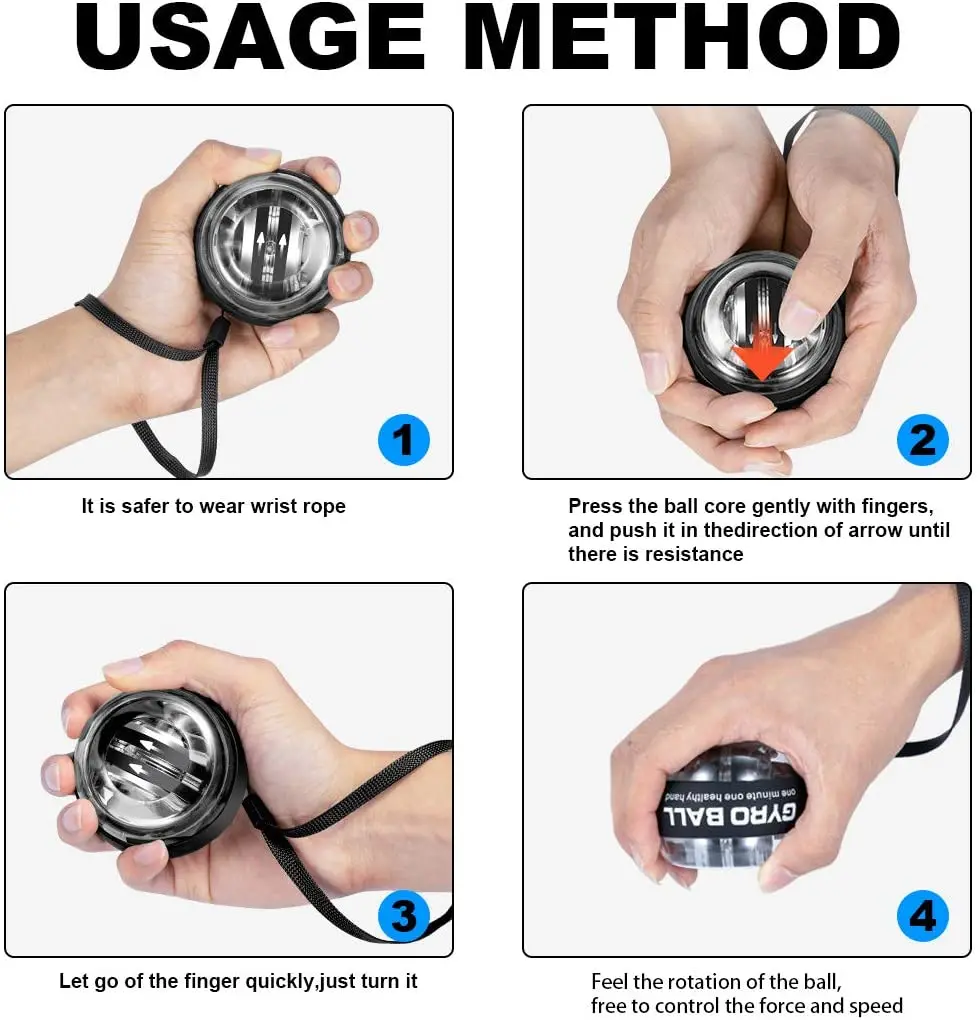 USAGE METHOD

1

It is safer to wear wrist rope

2

Press the ball core gently with fingers, and push it in thedirection of arrow until there is resistance

3

Let go of the finger quickly,just turn it

GYRO BALL
one minute one healthy hand

4

Feel the rotation of the ball, free to control the force and speed