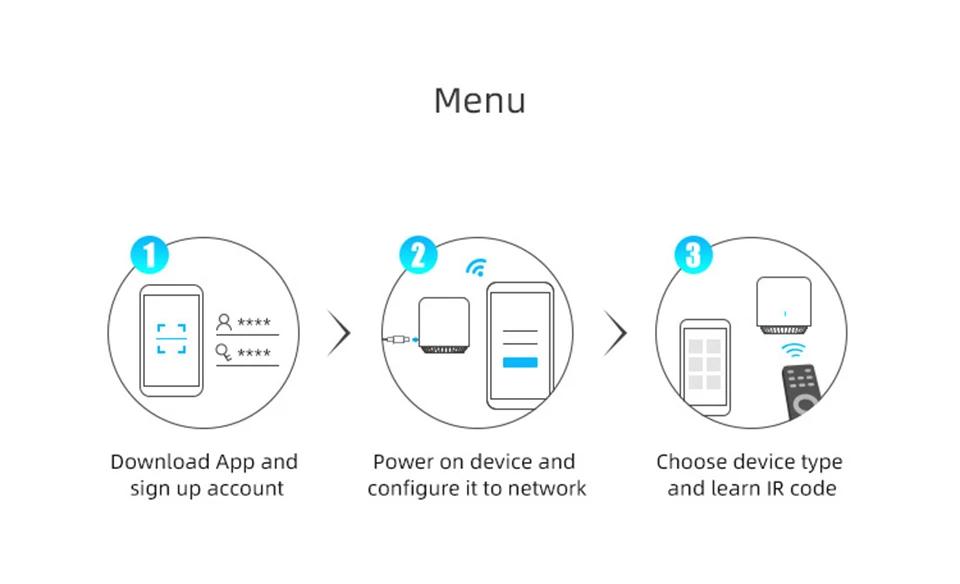 Menu

1

****

****

Download App and sign up account

2

Power on device and configure it to network

3

Choose device type and learn IR code