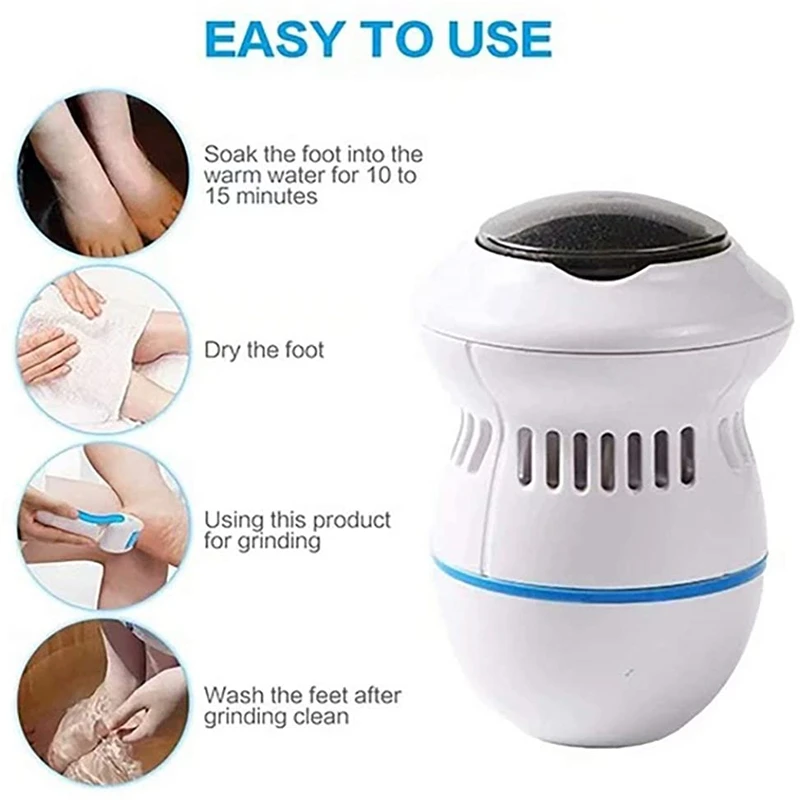 EASY TO USE

Soak the foot into the warm water for 10 to 15 minutes

Dry the foot

Using this product for grinding

Wash the feet after grinding clean