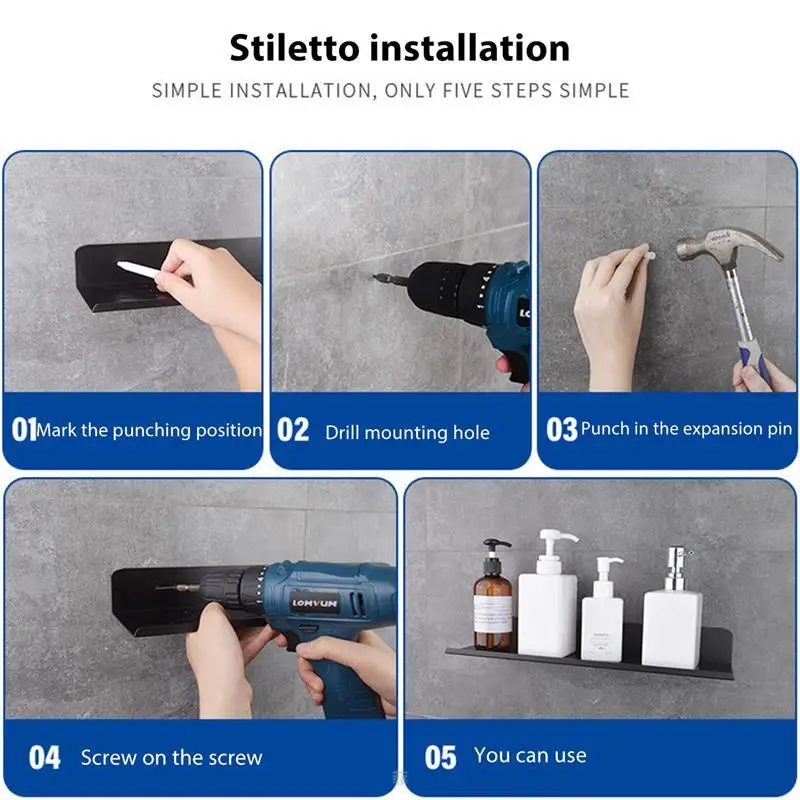 Stiletto installation

SIMPLE INSTALLATION, ONLY FIVE STEPS SIMPLE

01 Mark the punching position

02 Drill mounting hole

03 Punch in the expansion pin

LOMVUM

04 Screw on the screw

05 You can use