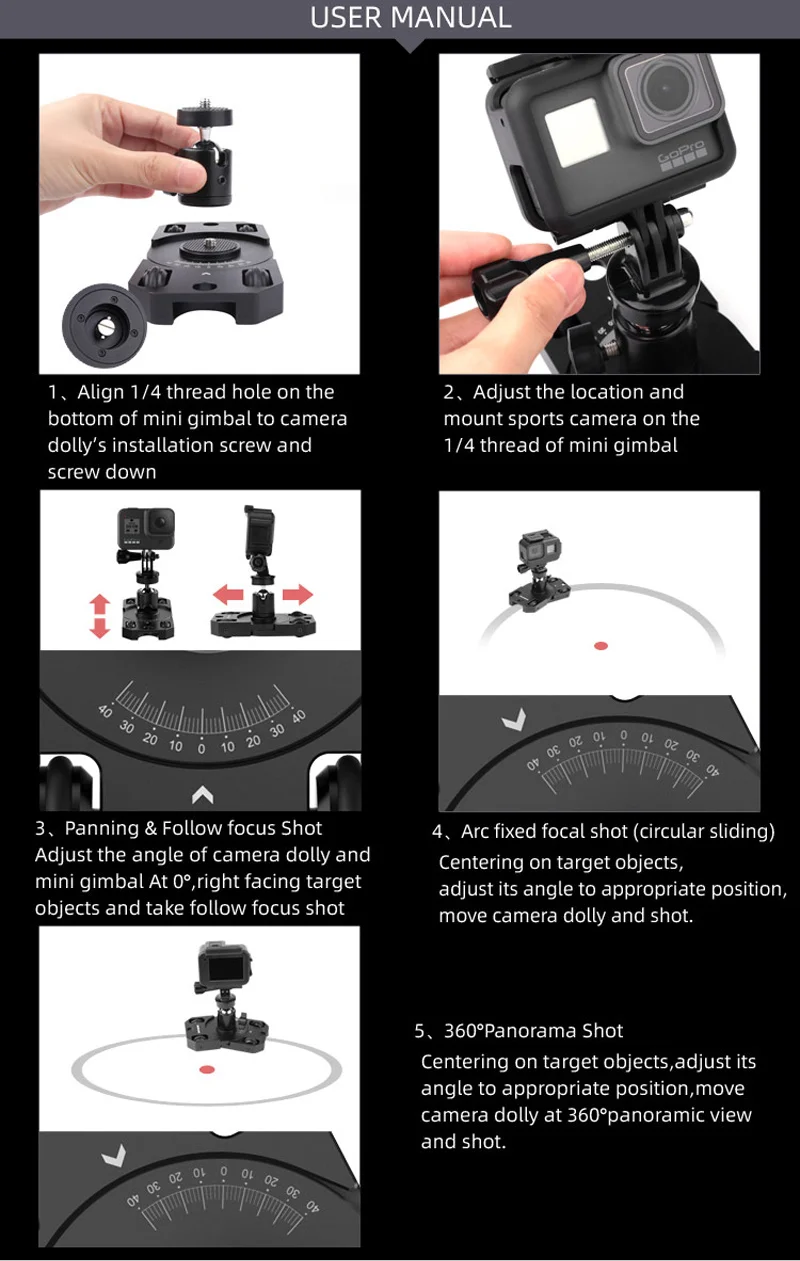 USER MANUAL

GoPro

1、Align 1/4 thread hole on the bottom of mini gimbal to camera dolly's installation screw and screw down

2、Adjust the location and mount sports camera on the 1/4 thread of mini gimbal

40 30 20 10 0 10 20 30 40

40 30 20 10 0 10 20 30 40

3、Panning & Follow focus Shot
Adjust the angle of camera dolly and mini gimbal At 0°,right facing target objects and take follow focus shot

4、Arc fixed focal shot (circular sliding)
Centering on target objects, adjust its angle to appropriate position, move camera dolly and shot.

40 30 20 10 0 10 20 30 40

5、360°Panorama Shot
Centering on target objects,adjust its angle to appropriate position,move camera dolly at 360°panoramic view and shot.